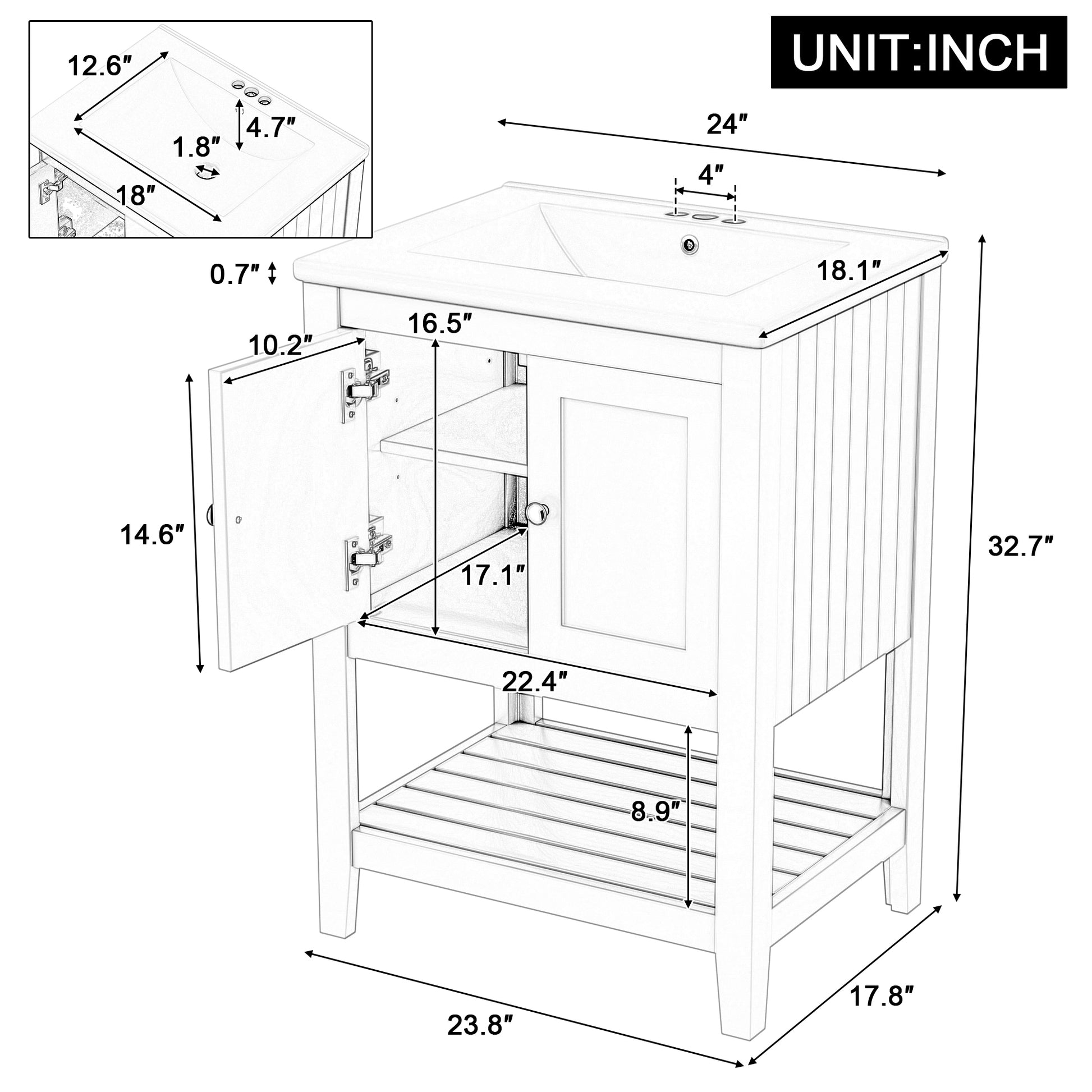 12.6″
4.7″
1.8″
18″

UNIT:INCH

24″
4″
0.7″
18.1″
16.5″
10.2″
14.6″
17.1″
32.7″
22.4″
8.9″
17.8″
23.8″