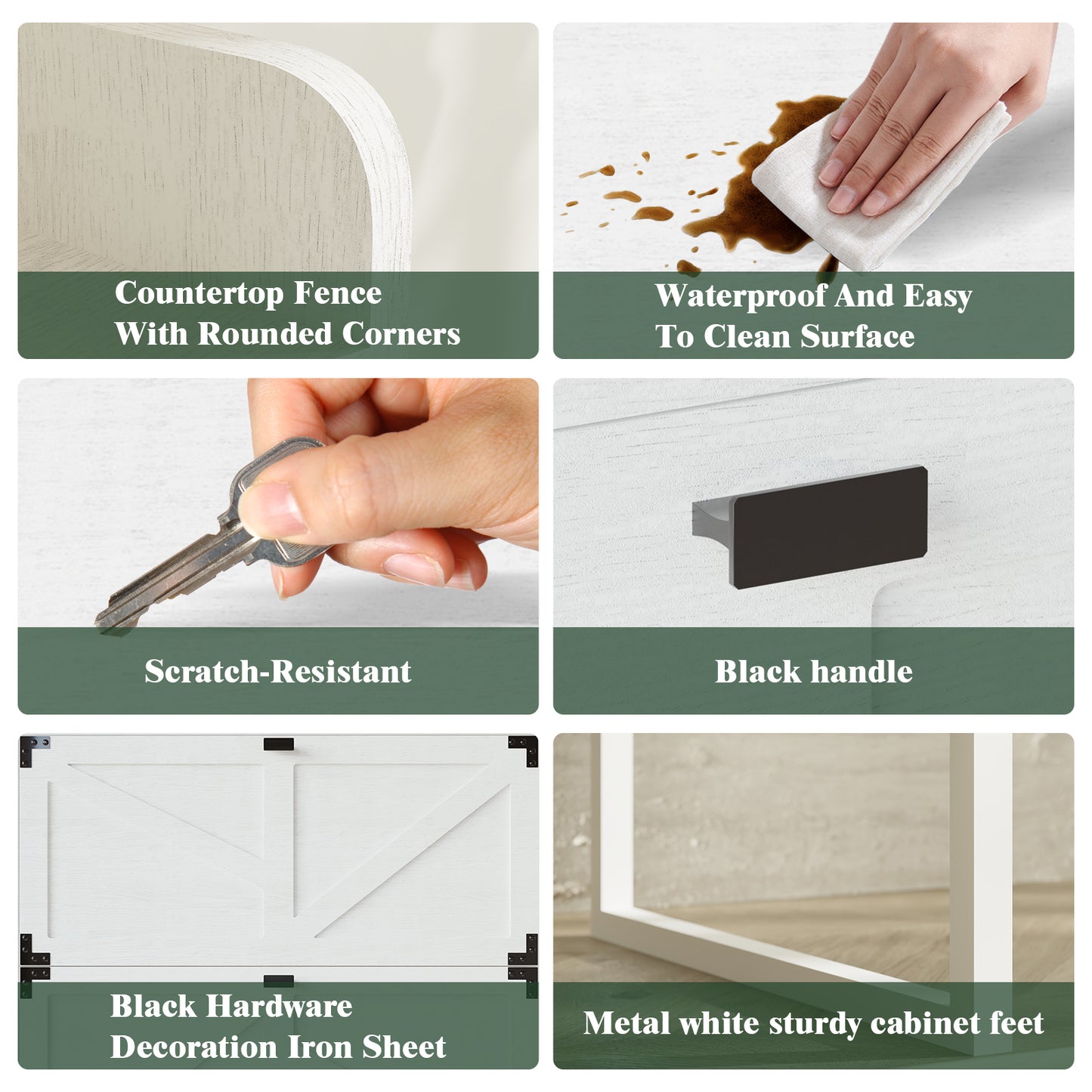 Countertop Fence
With Rounded Corners

Waterproof And Easy
To Clean Surface

Scratch-Resistant

Black handle

Black Hardware
Decoration Iron Sheet

Metal white sturdy cabinet feet