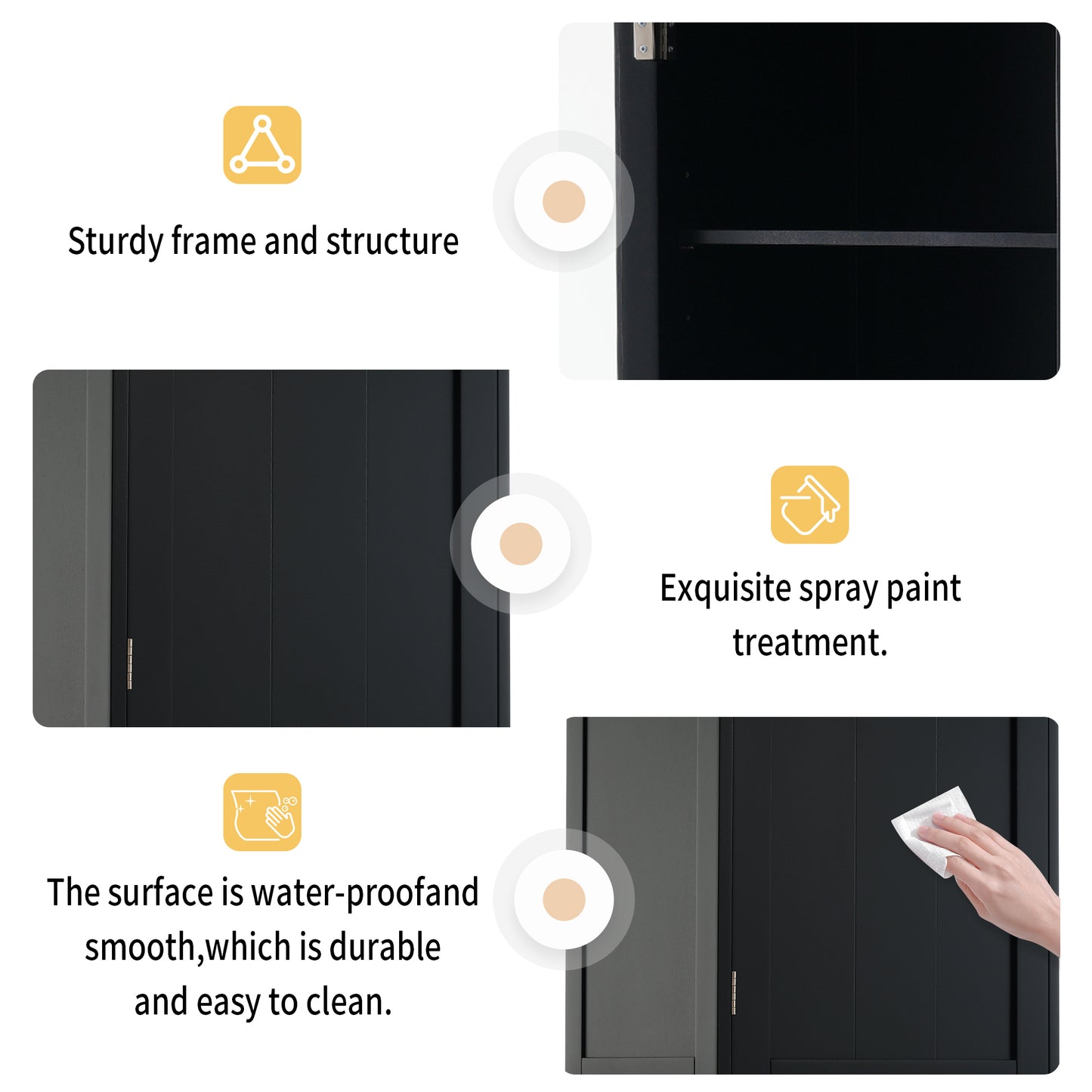 Sturdy frame and structure

Exquisite spray paint treatment.

The surface is water-proofand smooth,which is durable and easy to clean.