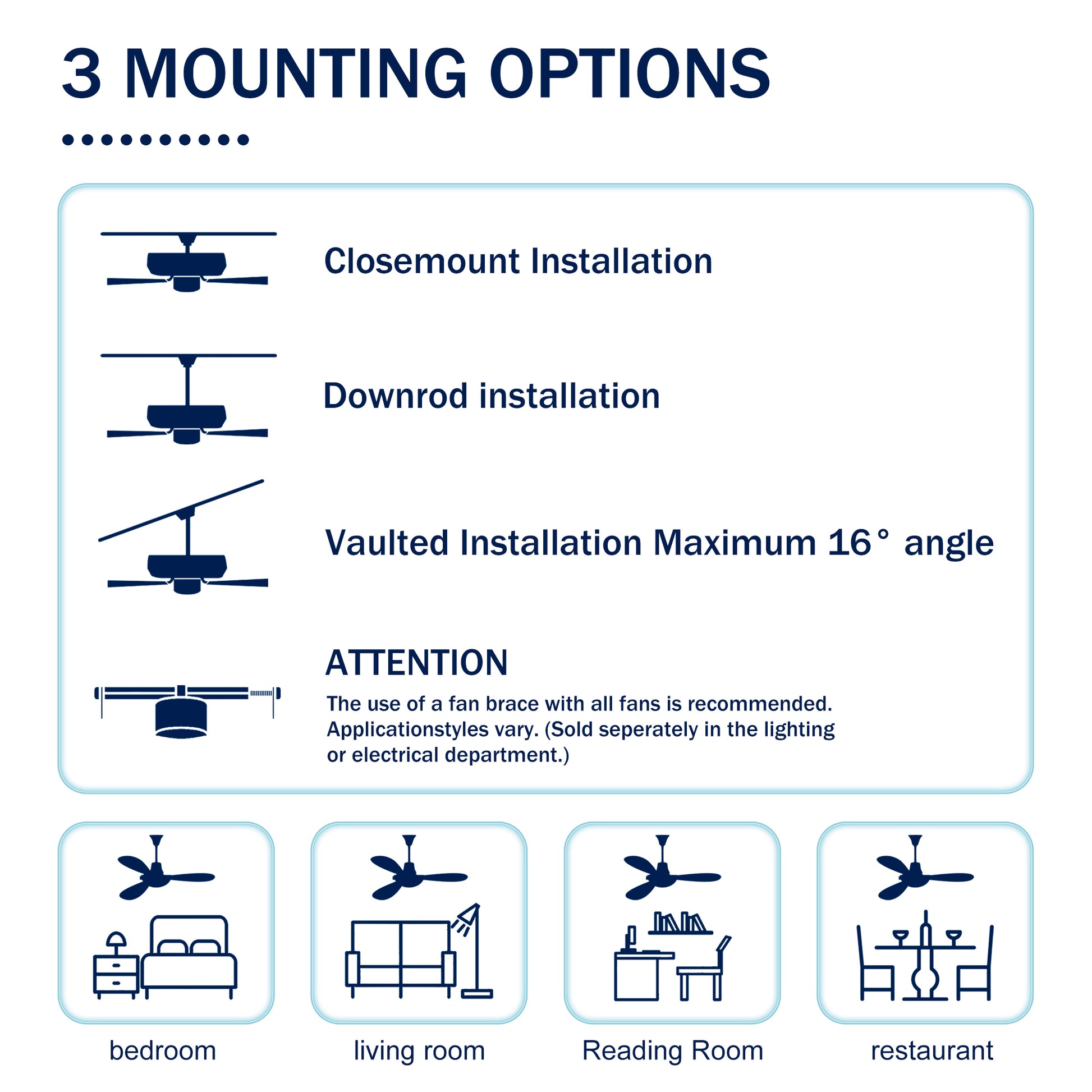 3 MOUNTING OPTIONS

Closemount Installation

Downrod installation

Vaulted Installation Maximum 16° angle

ATTENTION

The use of a fan brace with all fans is recommended. Applicationstyles vary. (Sold seperately in the lighting or electrical department.)

bedroom

living room

Reading Room

restaurant