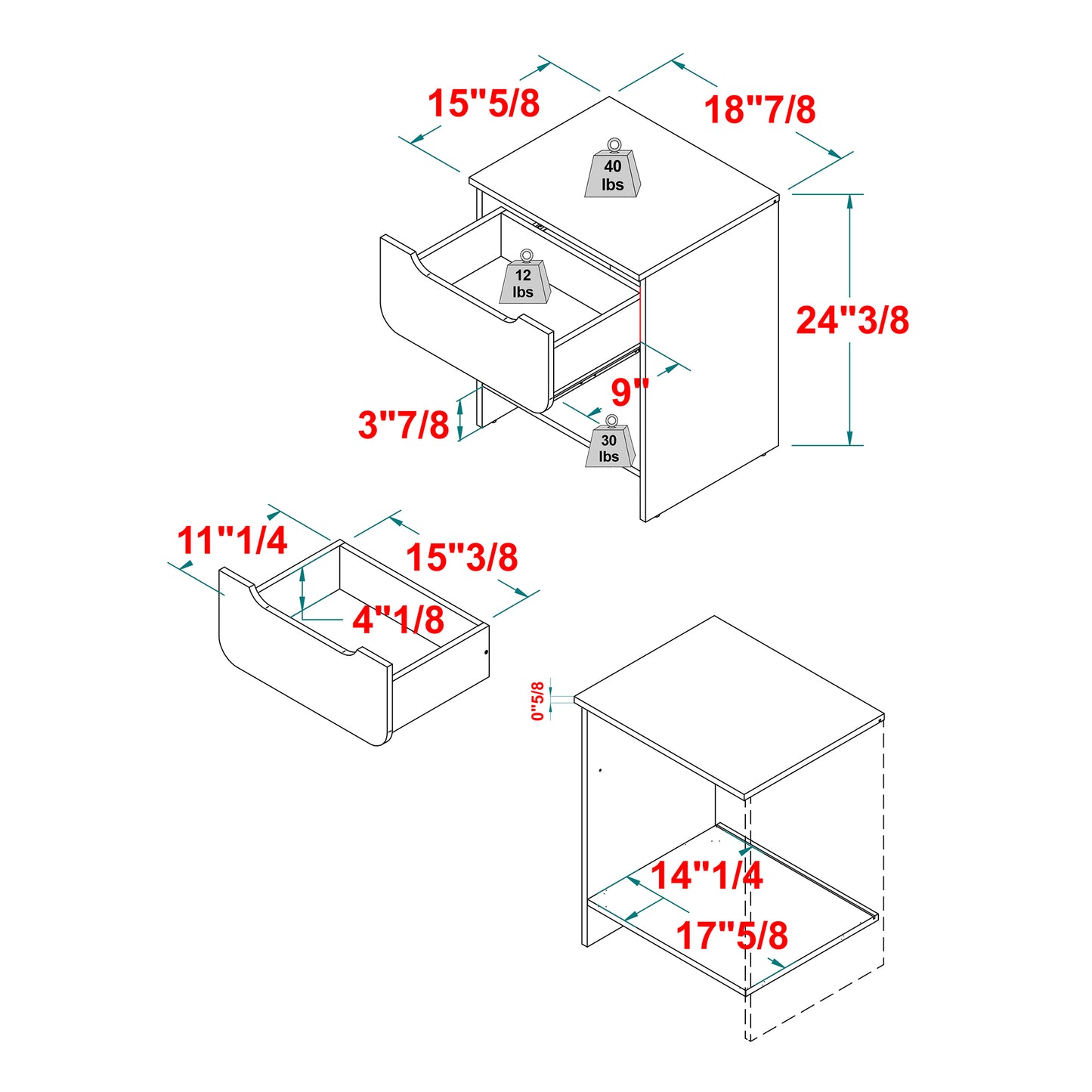 15"5/8

18"7/8

40 lbs

12 lbs

24"3/8

9"

3"7/8

30 lbs

11"1/4

15"3/8

4"1/8

0"5/8

14"1/4

17"5/8