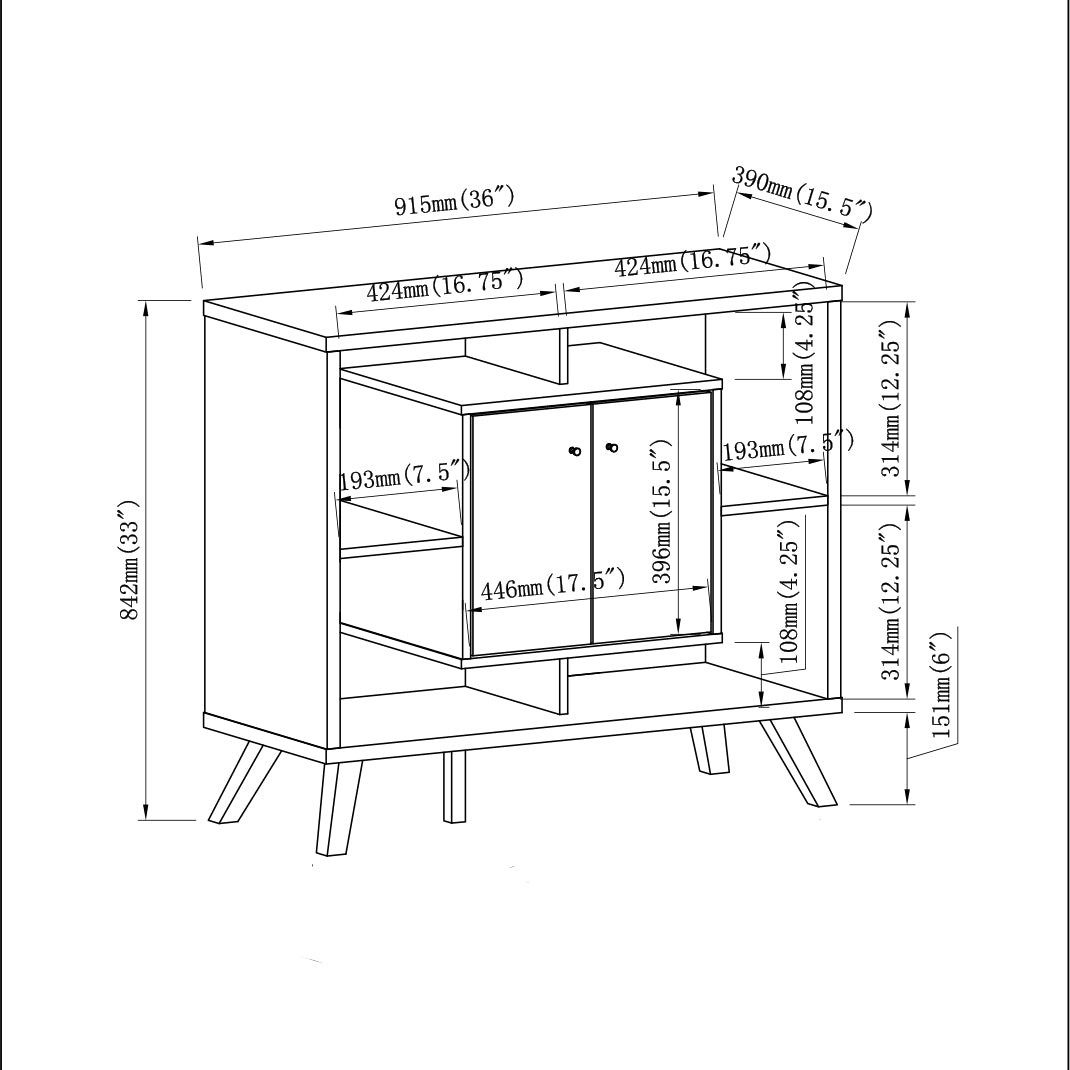 915mm(36″)
390mm(15.5″)
424mm(16.75″)
424mm(16.75″)
108mm(4.25″)
314mm(12.25″)
193mm(7.5″)
193mm(7.5″)
842mm(33″)
396mm(15.5″)
446mm(17.5″)
108mm(4.25″)
314mm(12.25″)
151mm(6″)