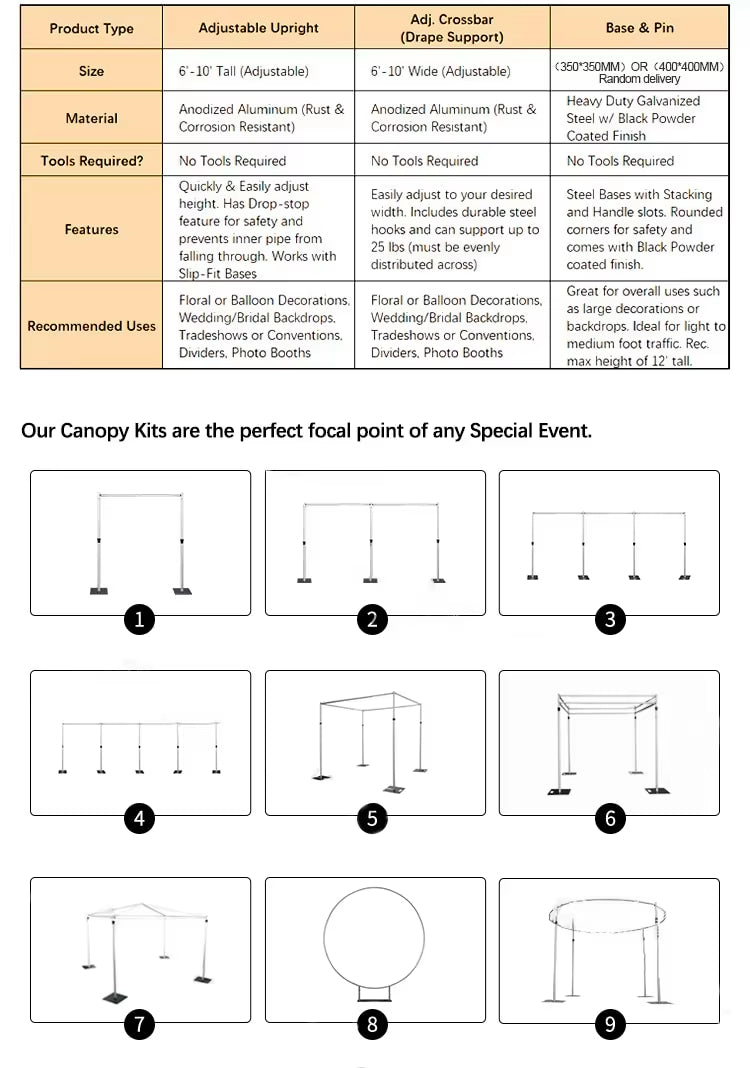 | Product Type | Adjustable Upright | Adj. Crossbar (Drape Support) | Base & Pin |
|---|---|---|---|
| Size | 6'-10' Tall (Adjustable) | 6'-10' Wide (Adjustable) | (350*350MM) OR (400*400MM) Random delivery |
| Material | Anodized Aluminum (Rust & Corrosion Resistant) | Anodized Aluminum (Rust & Corrosion Resistant) | Heavy Duty Galvanized Steel w/ Black Powder Coated Finish |
| Tools Required? | No Tools Required | No Tools Required | No Tools Required |
| Features | Quickly & Easily adjust height. Has Drop-stop feature for safety and prevents inner pipe from falling through. Works with Slip-Fit Bases | Easily adjust to your desired width. Includes durable steel hooks and can support up to 25 lbs (must be evenly distributed across) | Steel Bases with Stacking and Handle slots. Rounded corners for safety and comes with Black Powder coated finish. |
| Recommended Uses | Floral or Balloon Decorations, Wedding/Bridal Backdrops, Tradeshows or Conventions, Dividers, Photo Booths | Floral or Balloon Decorations, Wedding/Bridal Backdrops, Tradeshows or Conventions, Dividers, Photo Booths | Great for overall uses such as large decorations or backdrops. Ideal for light to medium foot traffic. Rec. max height of 12' tall. |

Our Canopy Kits are the perfect focal point of any Special Event.

1

2

3

4

5

6

7

8

9