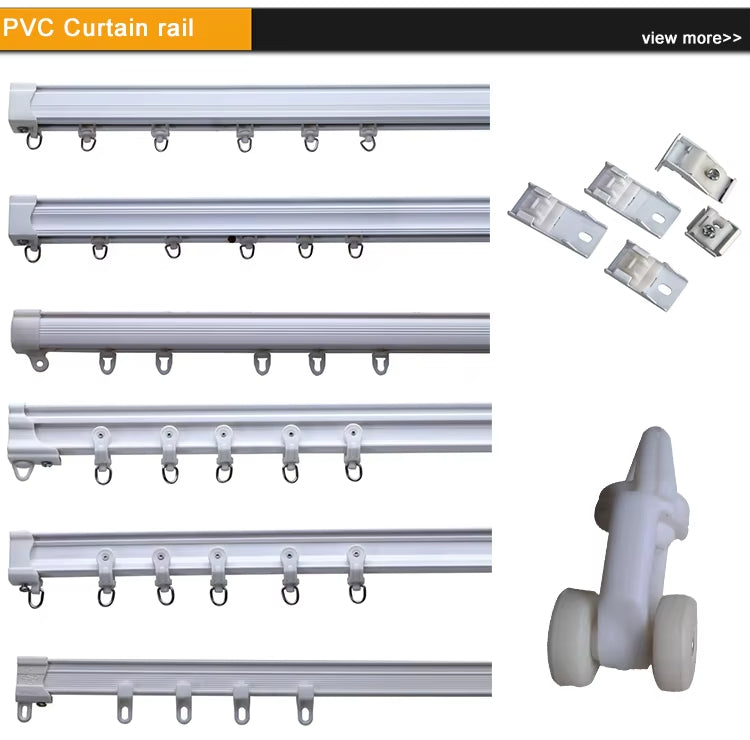 PVC Curtain rail

view more>>