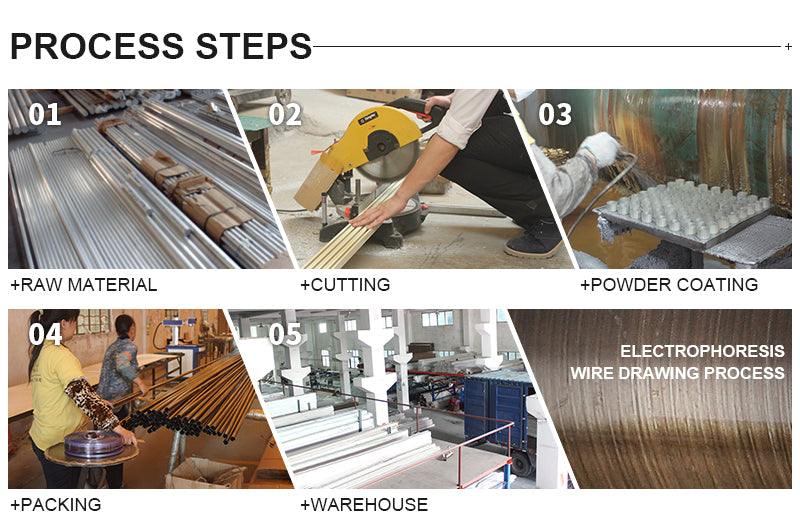 PROCESS STEPS

01

+RAW MATERIAL

02

+CUTTING

03

+POWDER COATING

04

+PACKING

05

+WAREHOUSE

ELECTROPHORESIS WIRE DRAWING PROCESS