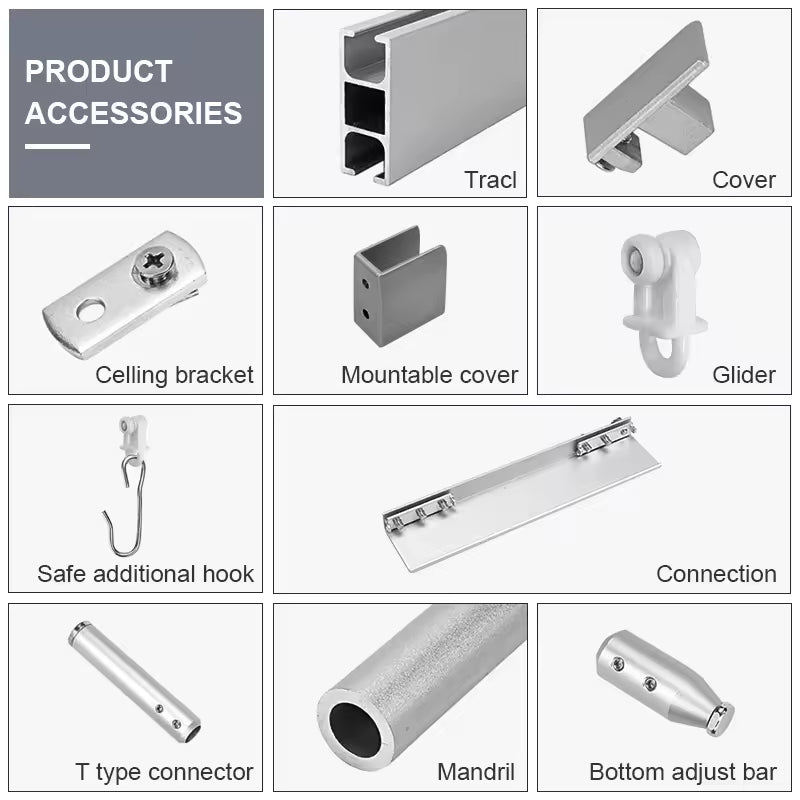 PRODUCT ACCESSORIES

Tracl

Cover

Celling bracket

Mountable cover

Glider

Safe additional hook

Connection

T type connector

Mandril

Bottom adjust bar