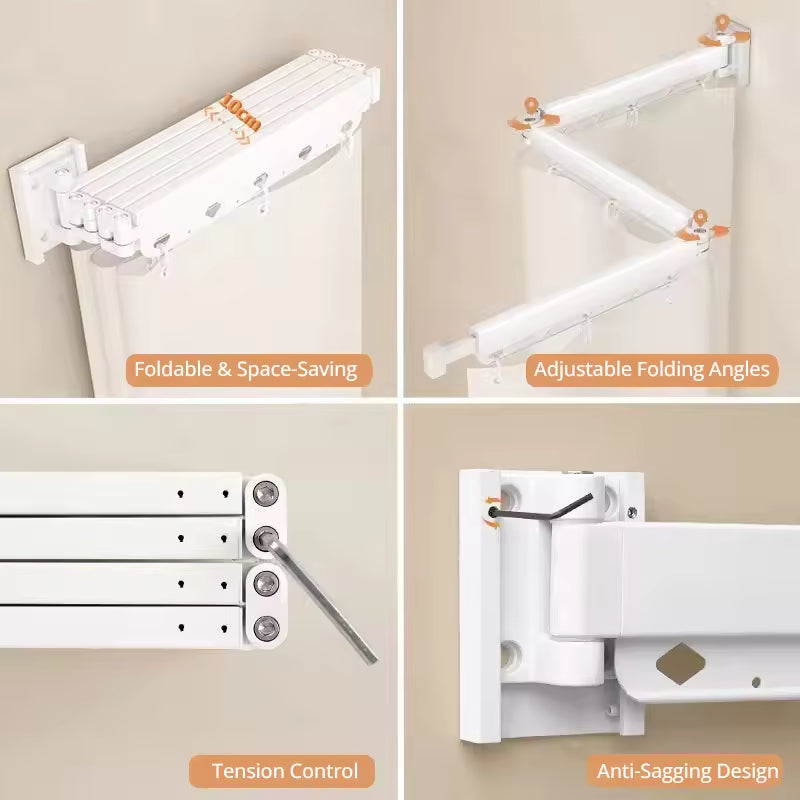 10cm

Foldable & Space-Saving

Adjustable Folding Angles

Tension Control

Anti-Sagging Design