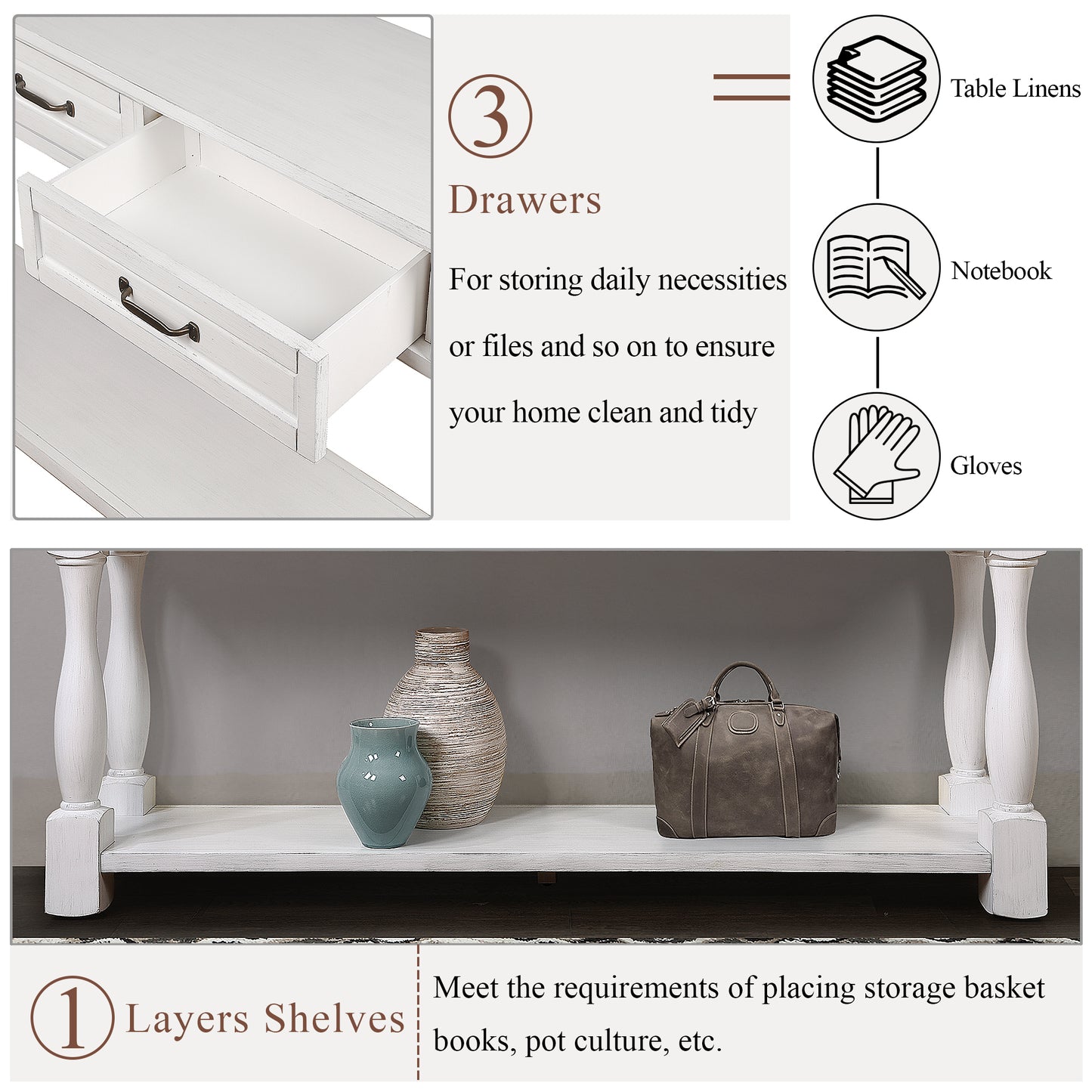 3

Drawers

For storing daily necessities or files and so on to ensure your home clean and tidy

Table Linens

Notebook

Gloves

1 Layers Shelves

Meet the requirements of placing storage basket books, pot culture, etc.