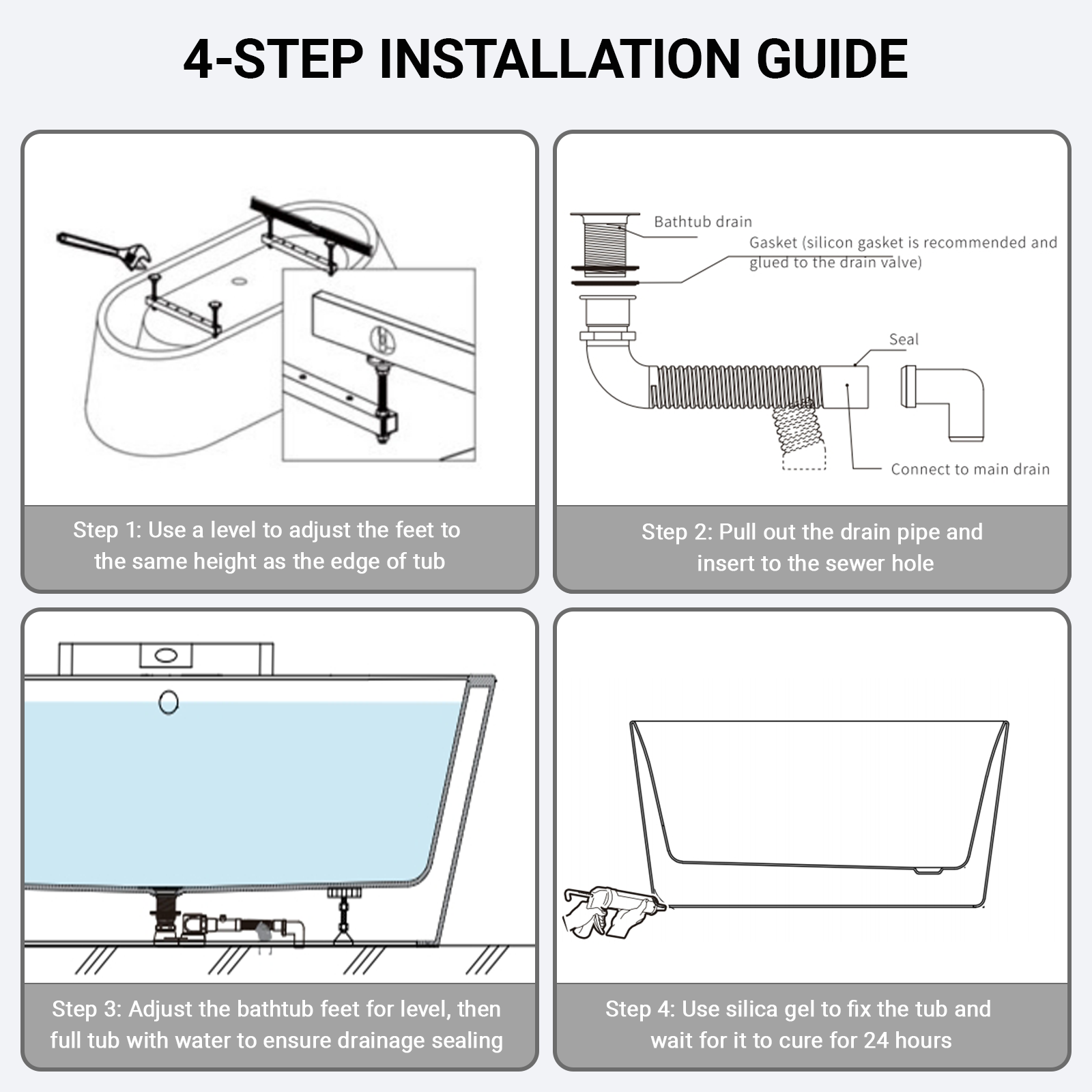 4-STEP INSTALLATION GUIDE

Step 1: Use a level to adjust the feet to the same height as the edge of tub

Bathtub drain

Gasket (silicon gasket is recommended and glued to the drain valve)

Seal

Connect to main drain

Step 2: Pull out the drain pipe and insert to the sewer hole

Step 3: Adjust the bathtub feet for level, then full tub with water to ensure drainage sealing

Step 4: Use silica gel to fix the tub and wait for it to cure for 24 hours