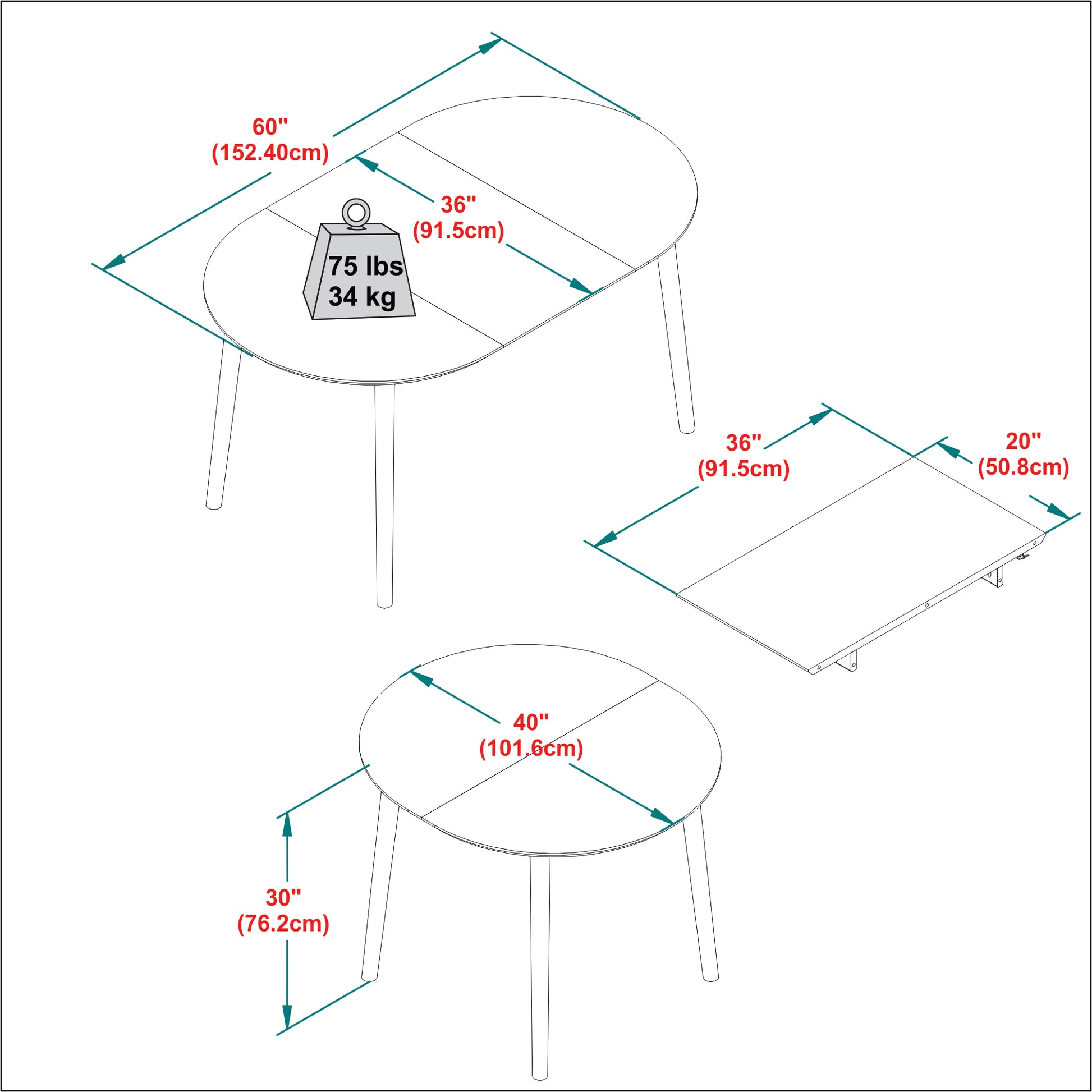 60"
(152.40cm)

36"
(91.5cm)

75 lbs
34 kg

36"
(91.5cm)

20"
(50.8cm)

40"
(101.6cm)

30"
(76.2cm)