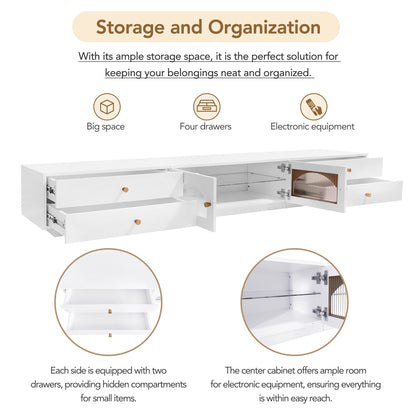 Storage and Organization

With its ample storage space, it is the perfect solution for keeping your belongings neat and organized.

Big space

Four drawers

Electronic equipment

Each side is equipped with two drawers, providing hidden compartments for small items.

The center cabinet offers ample room for electronic equipment, ensuring everything is within easy reach.