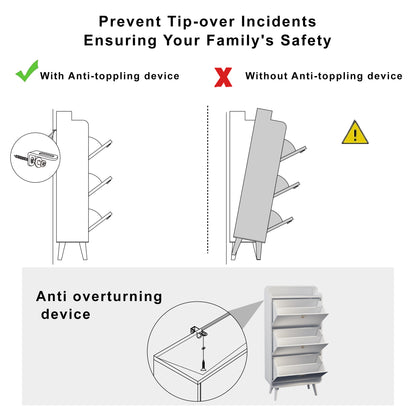 Prevent Tip-over Incidents
Ensuring Your Family's Safety

With Anti-toppling device

Without Anti-toppling device

Anti overturning device