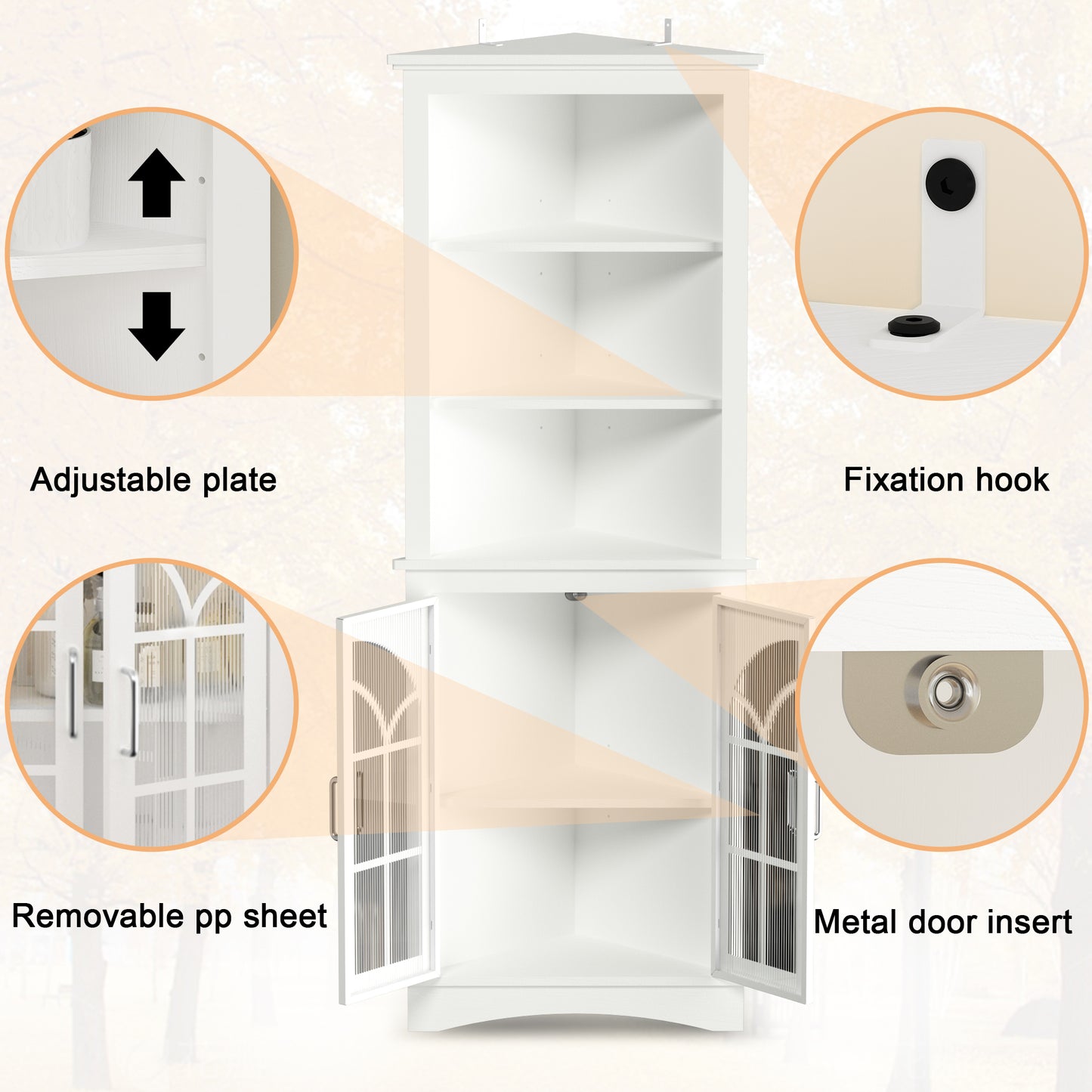 Adjustable plate

Fixation hook

Removable pp sheet

Metal door insert