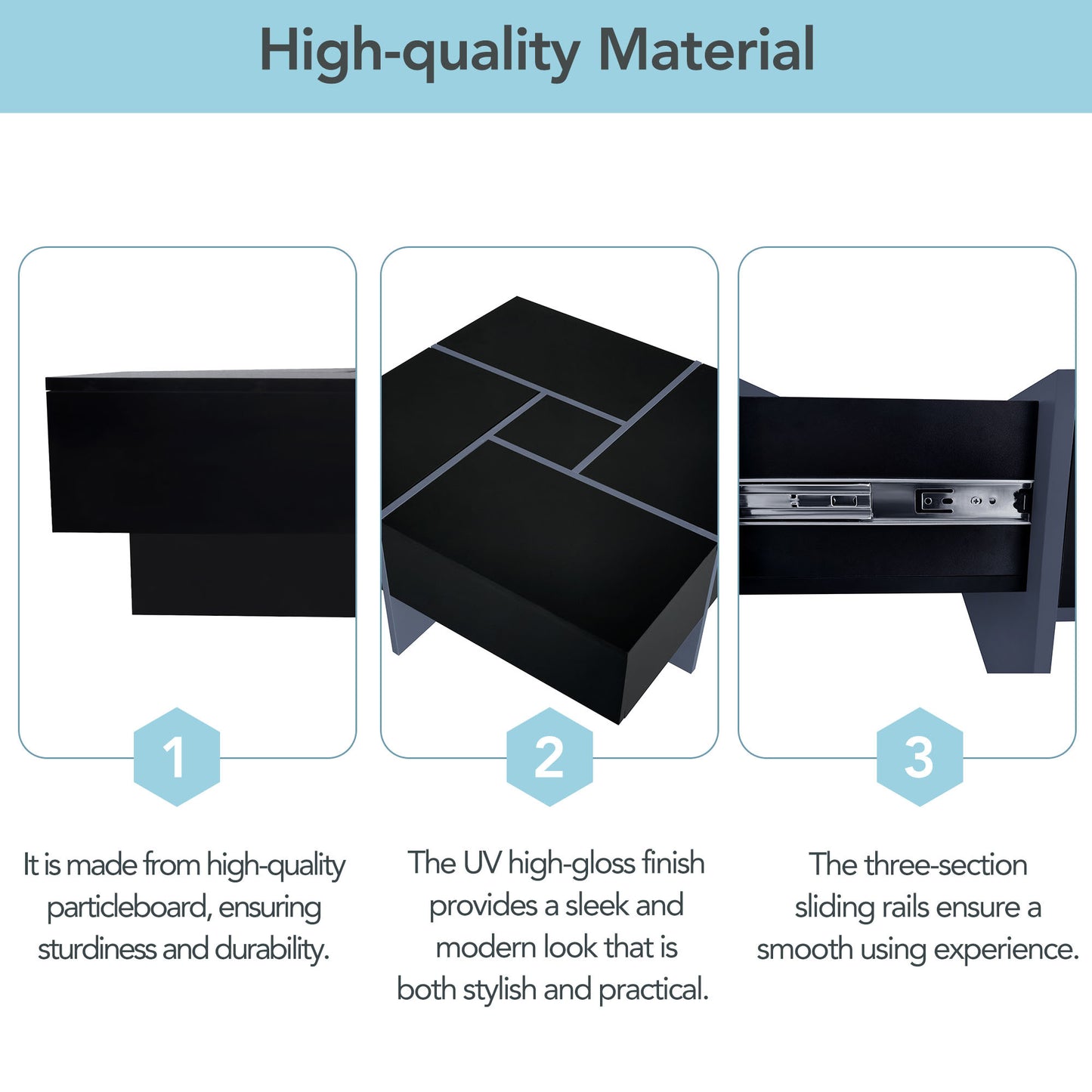 High-quality Material

1

It is made from high-quality particleboard, ensuring sturdiness and durability.

2

The UV high-gloss finish provides a sleek and modern look that is both stylish and practical.

3

The three-section sliding rails ensure a smooth using experience.