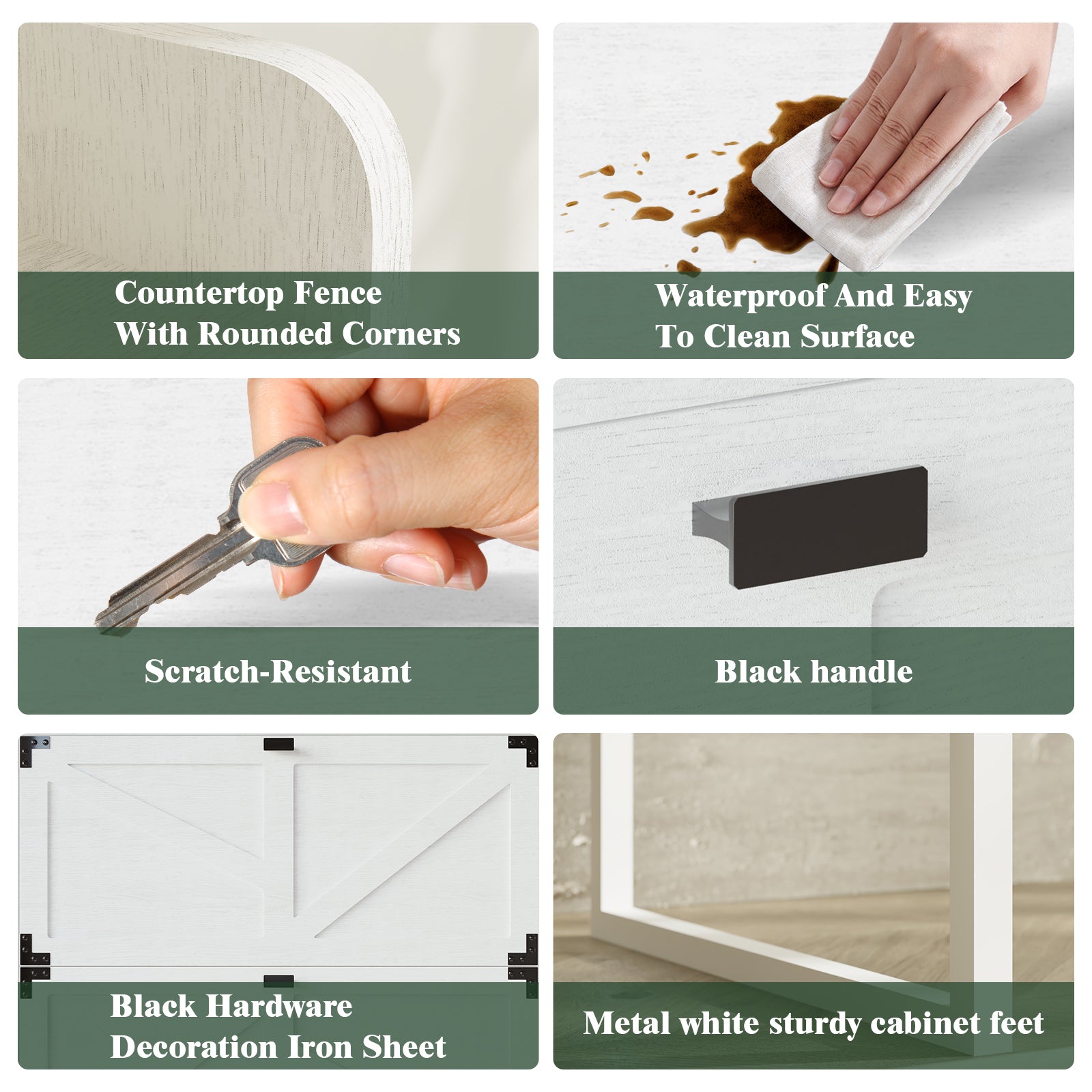 Countertop Fence
With Rounded Corners

Waterproof And Easy
To Clean Surface

Scratch-Resistant

Black handle

Black Hardware
Decoration Iron Sheet

Metal white sturdy cabinet feet