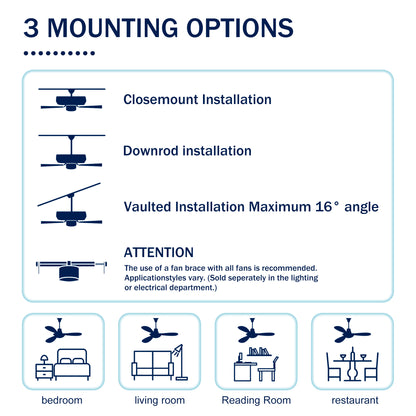 3 MOUNTING OPTIONS

Closemount Installation

Downrod installation

Vaulted Installation Maximum 16° angle

ATTENTION
The use of a fan brace with all fans is recommended. Applicationstyles vary. (Sold seperately in the lighting or electrical department.)

bedroom

living room

Reading Room

restaurant