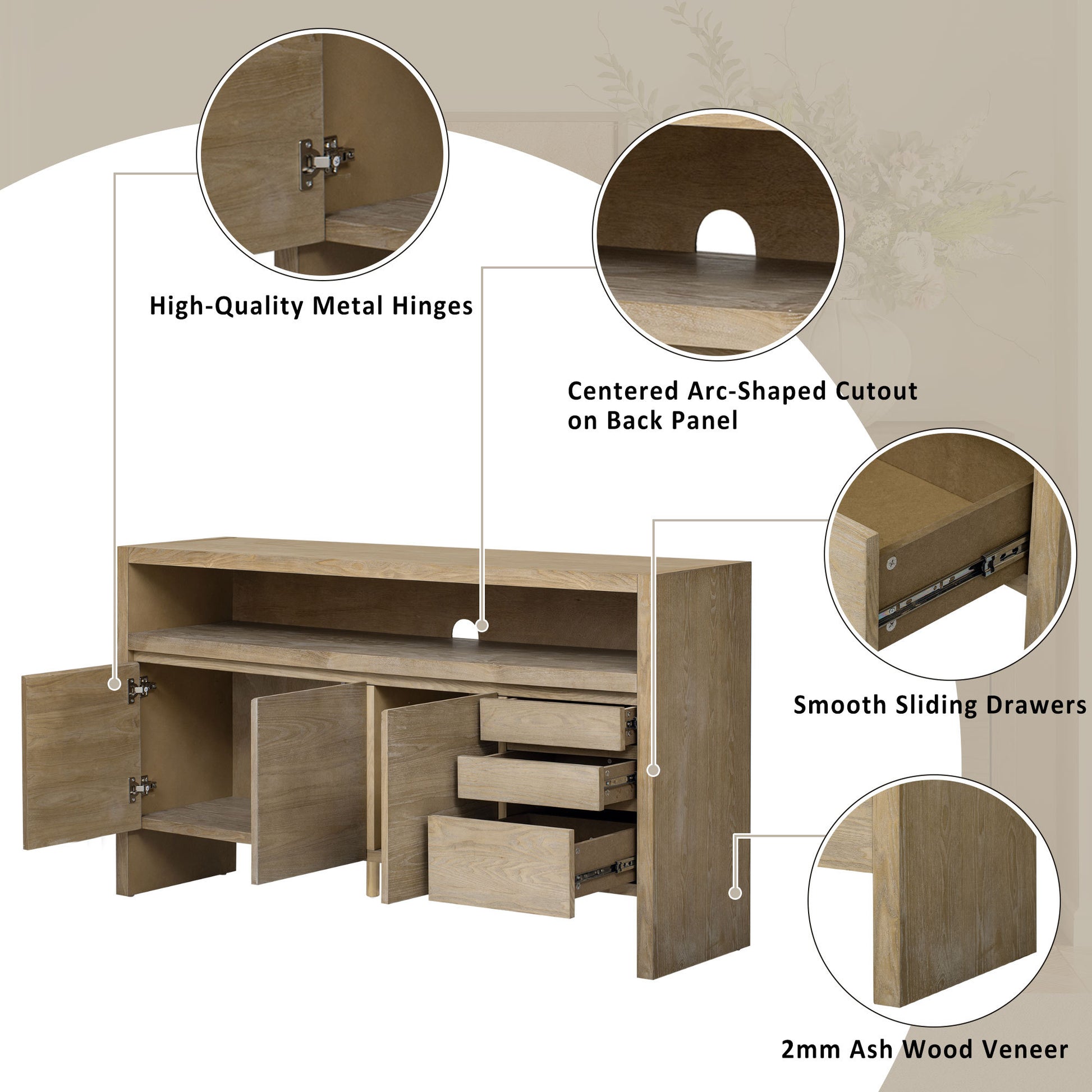 High-Quality Metal Hinges

Centered Arc-Shaped Cutout on Back Panel

Smooth Sliding Drawers

2mm Ash Wood Veneer