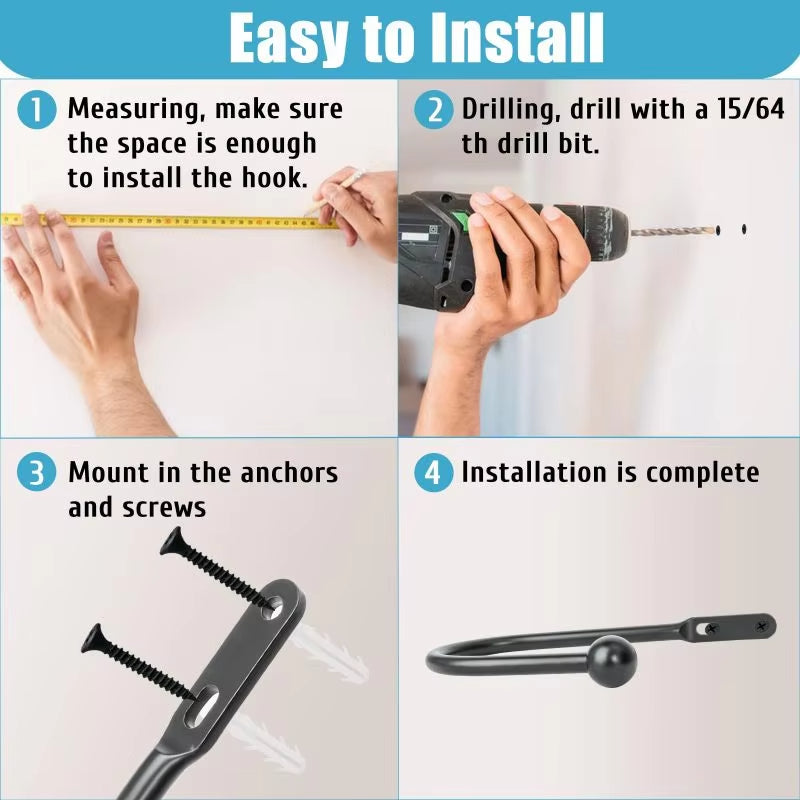 Easy to Install

1 Measuring, make sure the space is enough to install the hook.

2 Drilling, drill with a 15/64 th drill bit.

3 Mount in the anchors and screws

4 Installation is complete