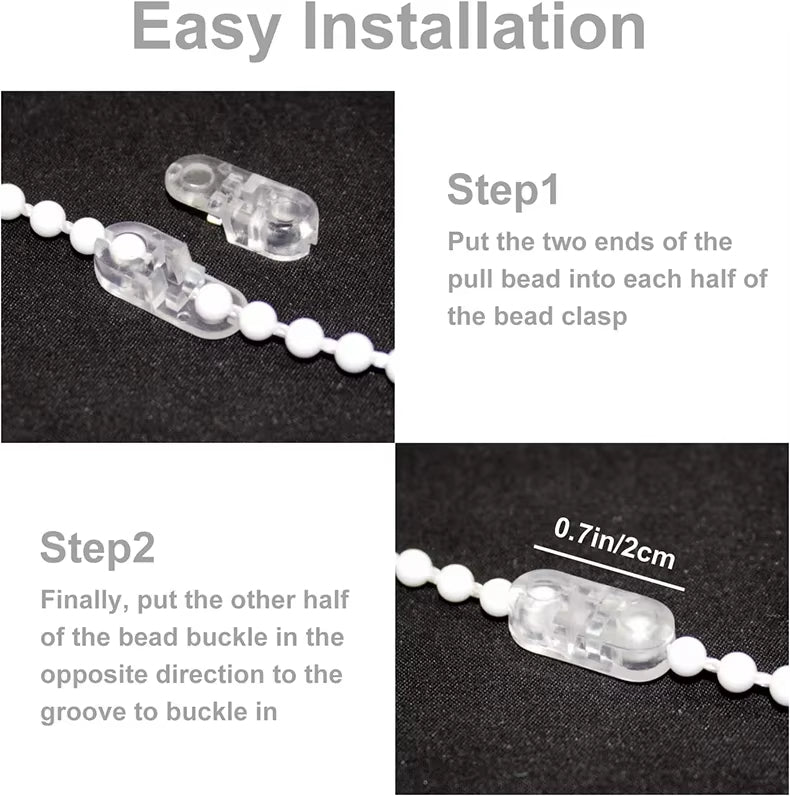 Easy Installation

Step1

Put the two ends of the pull bead into each half of the bead clasp

Step2

Finally, put the other half of the bead buckle in the opposite direction to the groove to buckle in

0.7in/2cm