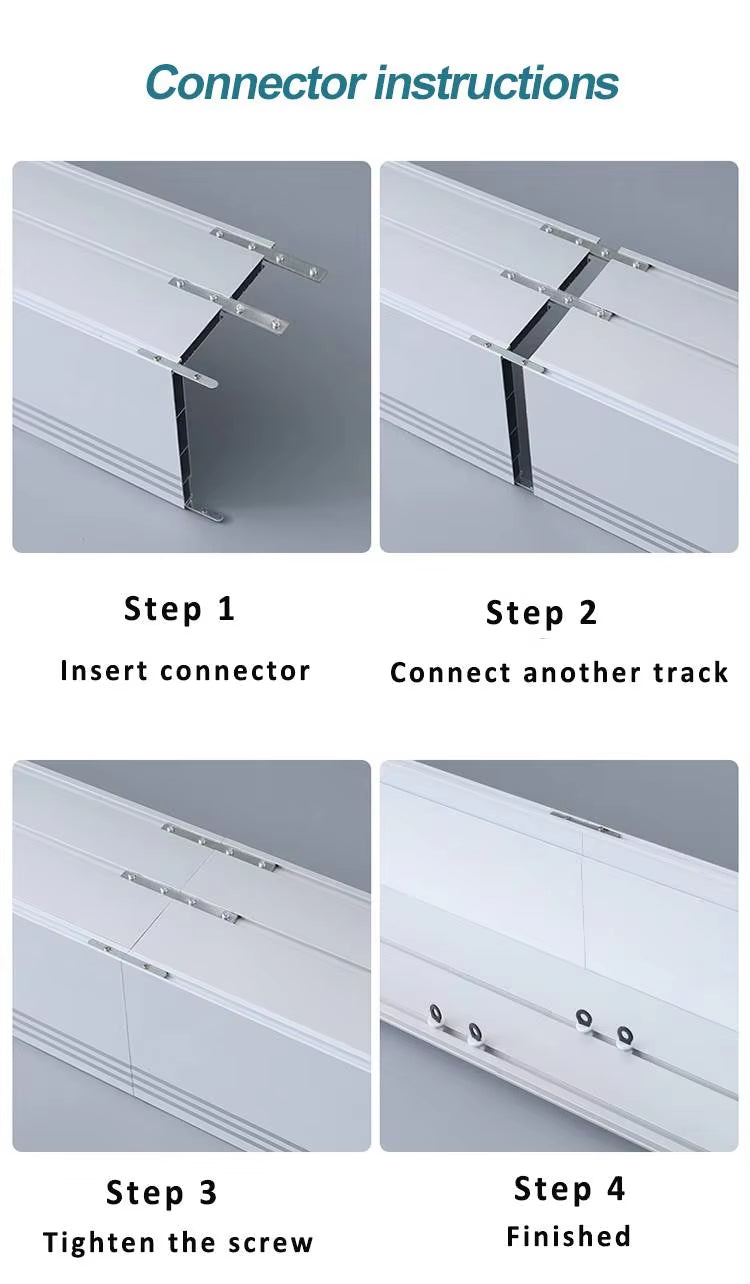 Connector instructions

Step 1
Insert connector

Step 2
Connect another track

Step 3
Tighten the screw

Step 4
Finished