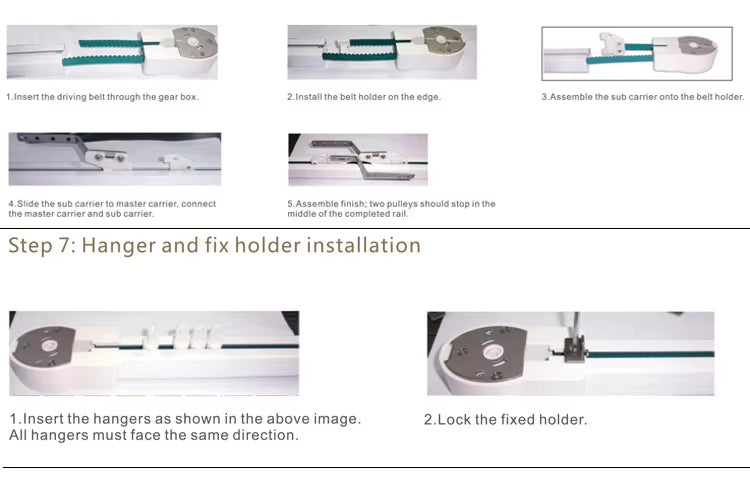 1.Insert the driving belt through the gear box.

2.Install the belt holder on the edge.

3.Assemble the sub carrier onto the belt holder.

4.Slide the sub carrier to master carrier, connect the master carrier and sub carrier.

5.Assemble finish; two pulleys should stop in the middle of the completed rail.

Step 7: Hanger and fix holder installation

1.Insert the hangers as shown in the above image. All hangers must face the same direction.

2.Lock the fixed holder.