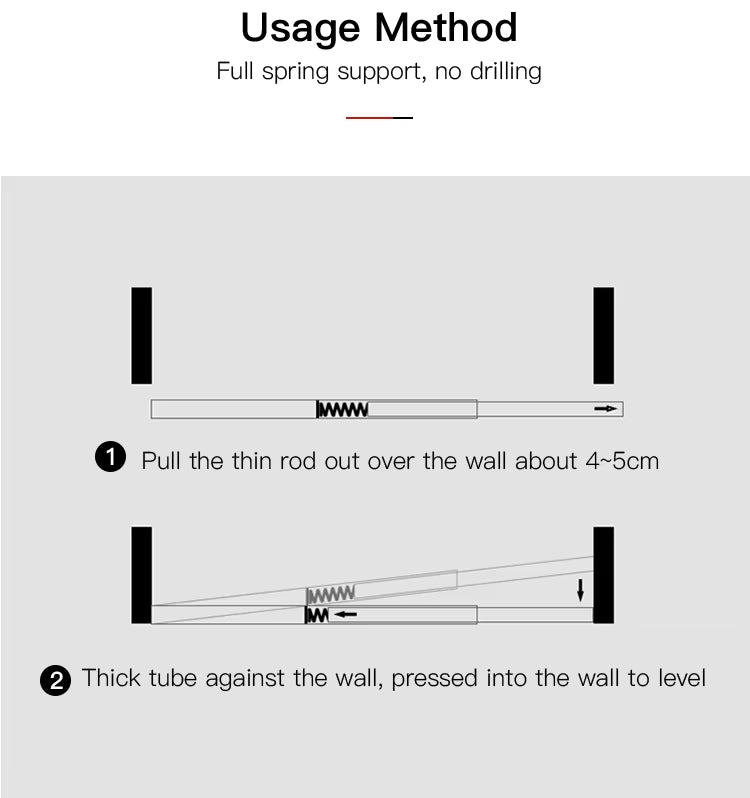 Usage Method
Full spring support, no drilling

1 Pull the thin rod out over the wall about 4~5cm

2 Thick tube against the wall, pressed into the wall to level