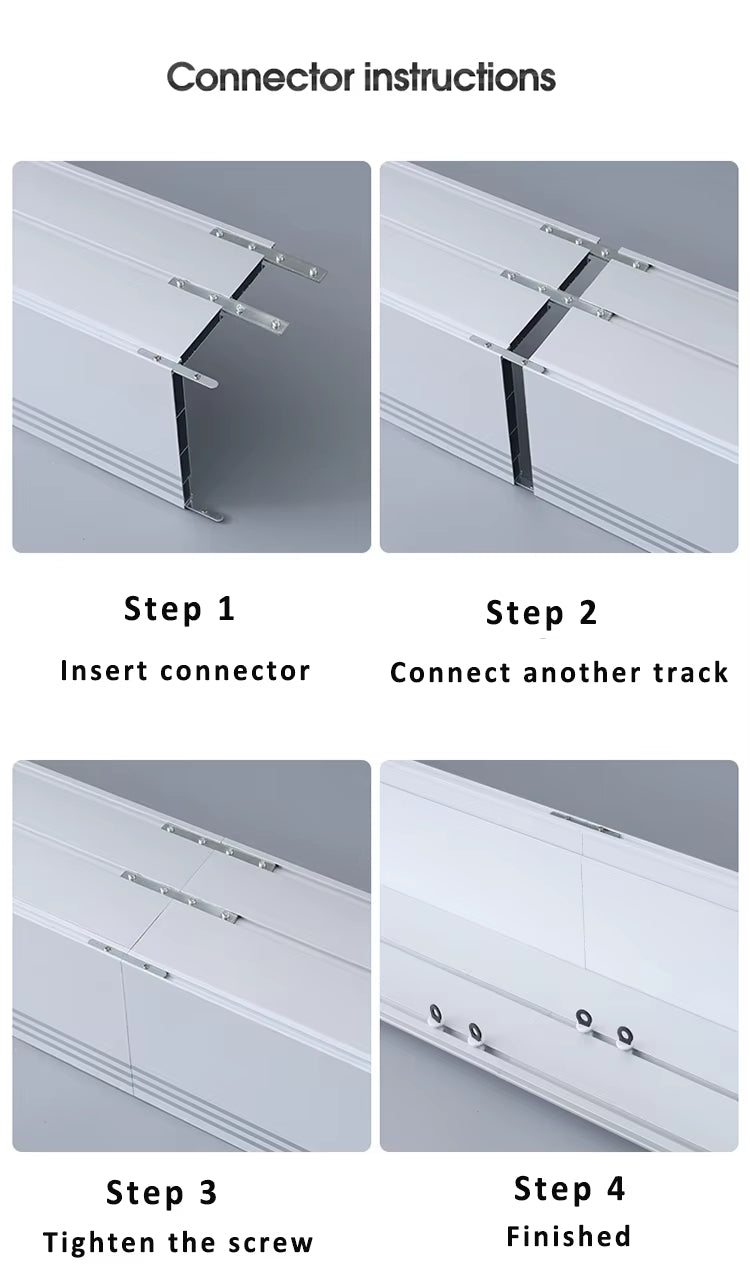 Connector instructions

Step 1
Insert connector

Step 2
Connect another track

Step 3
Tighten the screw

Step 4
Finished