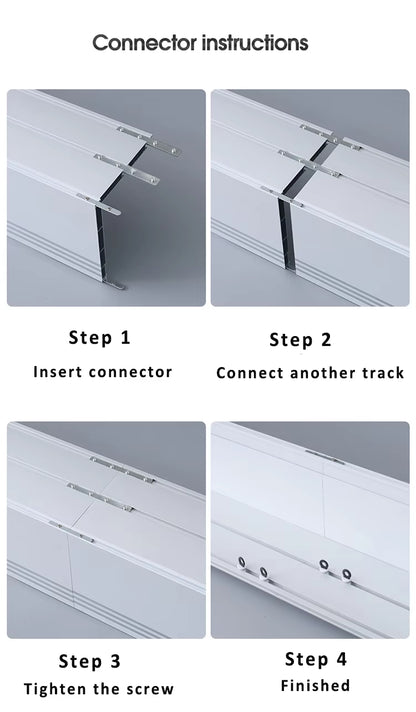 Connector instructions

Step 1
Insert connector

Step 2
Connect another track

Step 3
Tighten the screw

Step 4
Finished