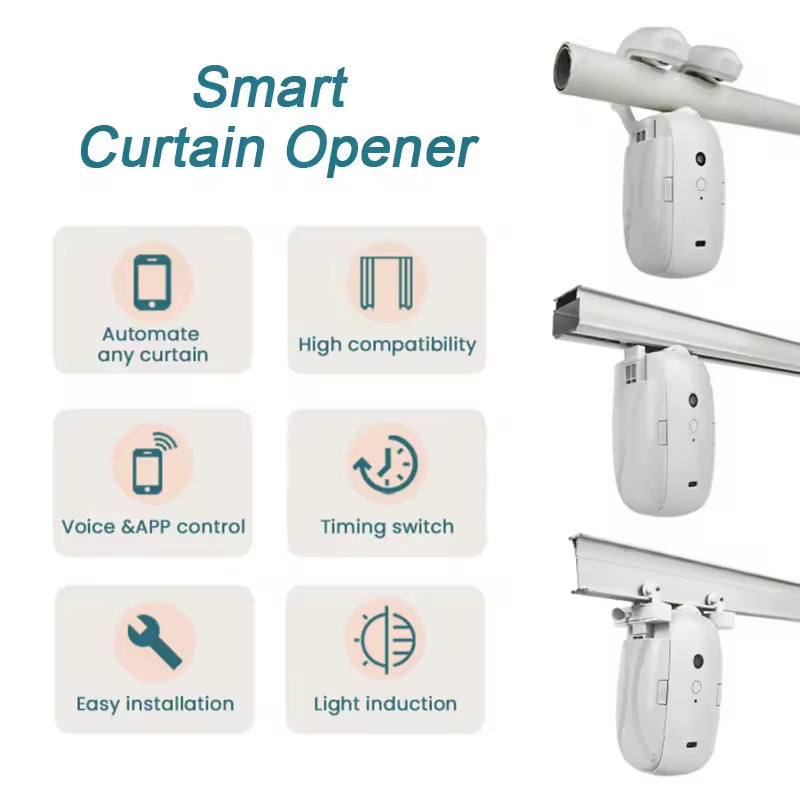 Smart
Curtain Opener

Automate any curtain

High compatibility

Voice &APP control

Timing switch

Easy installation

Light induction