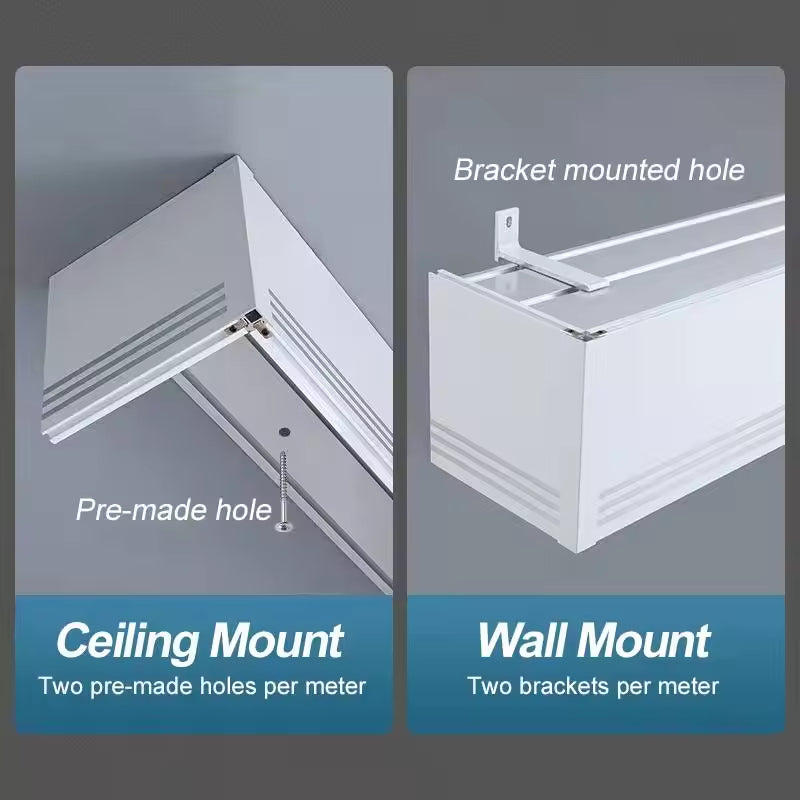 Pre-made hole

Ceiling Mount

Two pre-made holes per meter

Bracket mounted hole

Wall Mount

Two brackets per meter