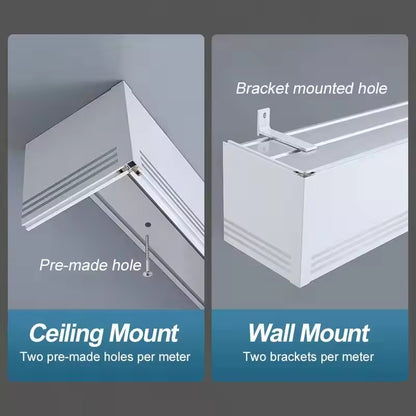 Pre-made hole

Ceiling Mount
Two pre-made holes per meter

Bracket mounted hole

Wall Mount
Two brackets per meter