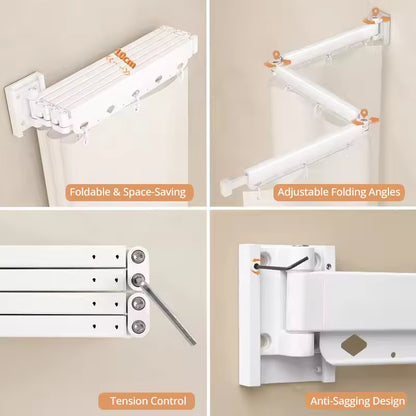 10cm

Foldable & Space-Saving

Adjustable Folding Angles

Tension Control

Anti-Sagging Design