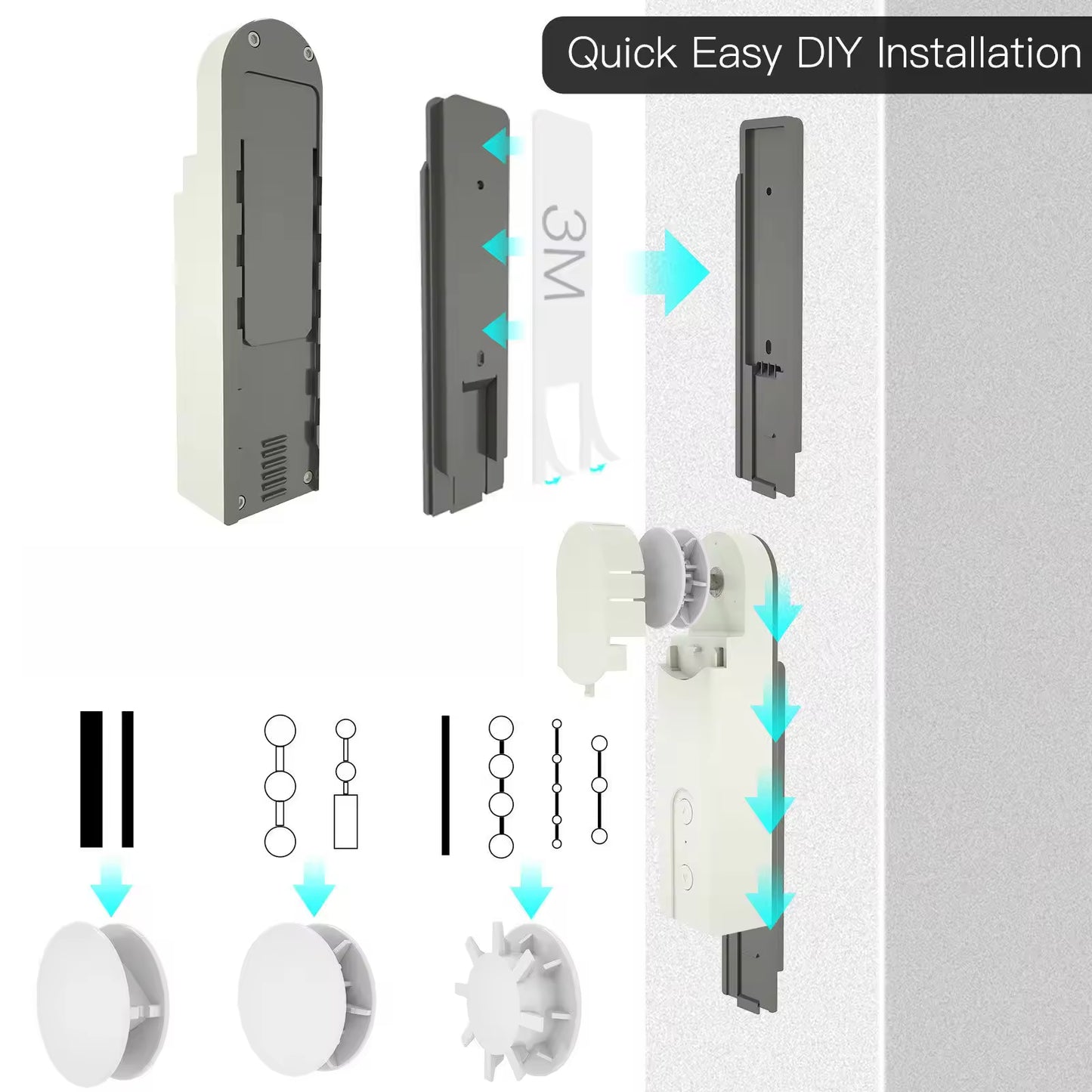 Quick Easy DIY Installation

3M