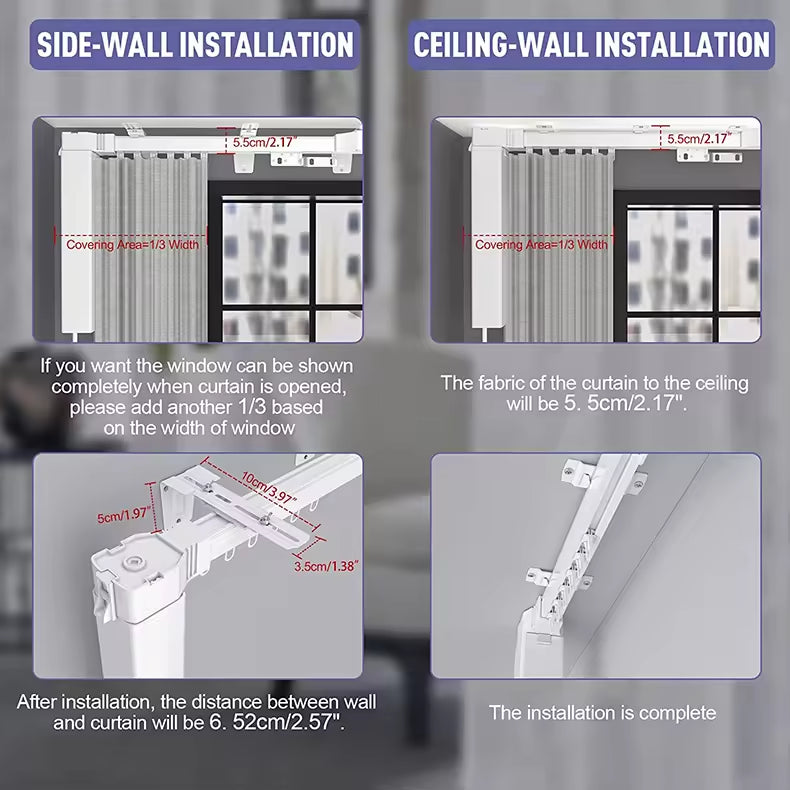 SIDE-WALL INSTALLATION

5.5cm/2.17"

Covering Area=1/3 Width

If you want the window can be shown completely when curtain is opened, please add another 1/3 based on the width of window

10cm/3.97"

5cm/1.97"

3.5cm/1.38"

After installation, the distance between wall and curtain will be 6. 52cm/2.57".

CEILING-WALL INSTALLATION

5.5cm/2.17"

Covering Area=1/3 Width

The fabric of the curtain to the ceiling will be 5. 5cm/2.17".

The installation is complete