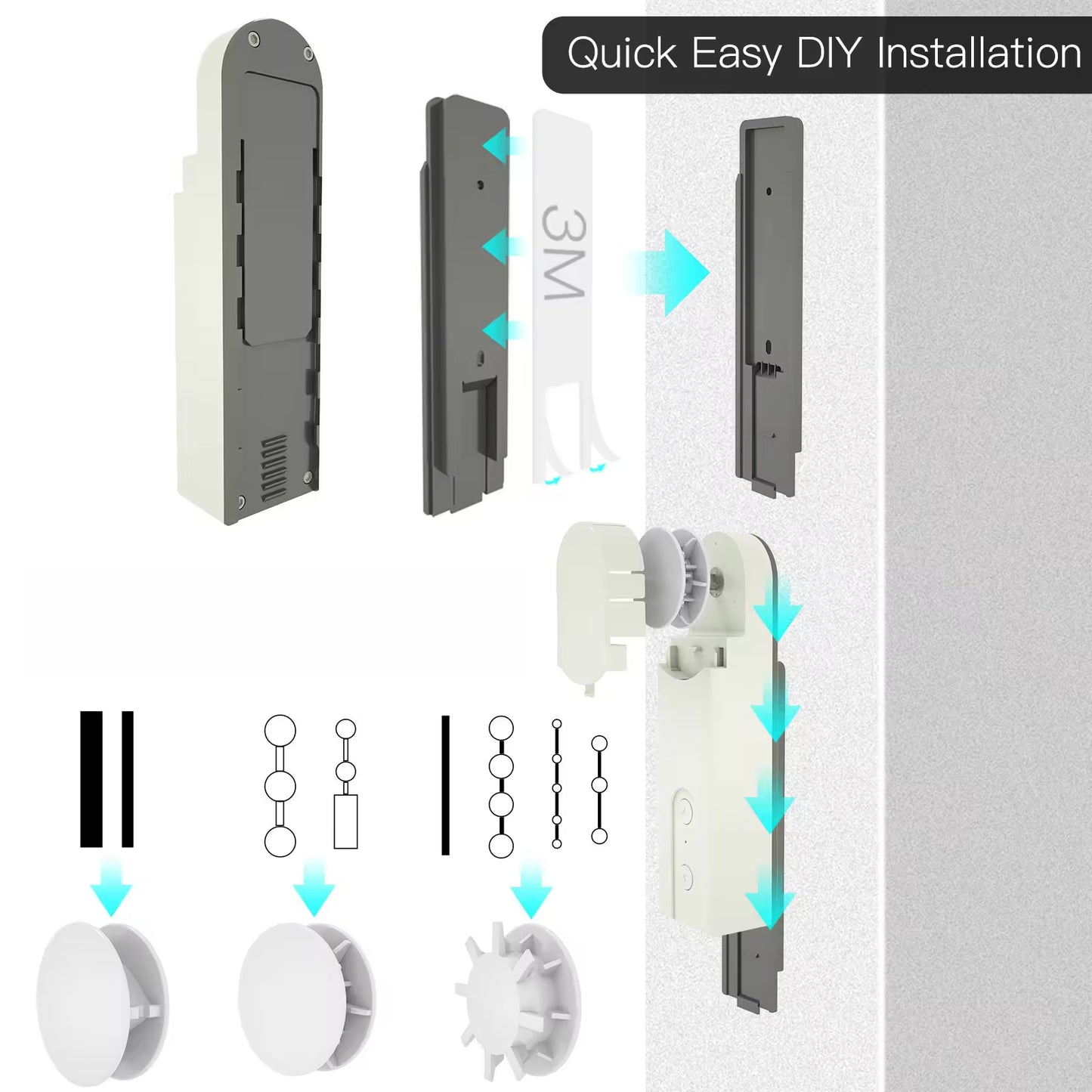 Quick Easy DIY Installation

3M