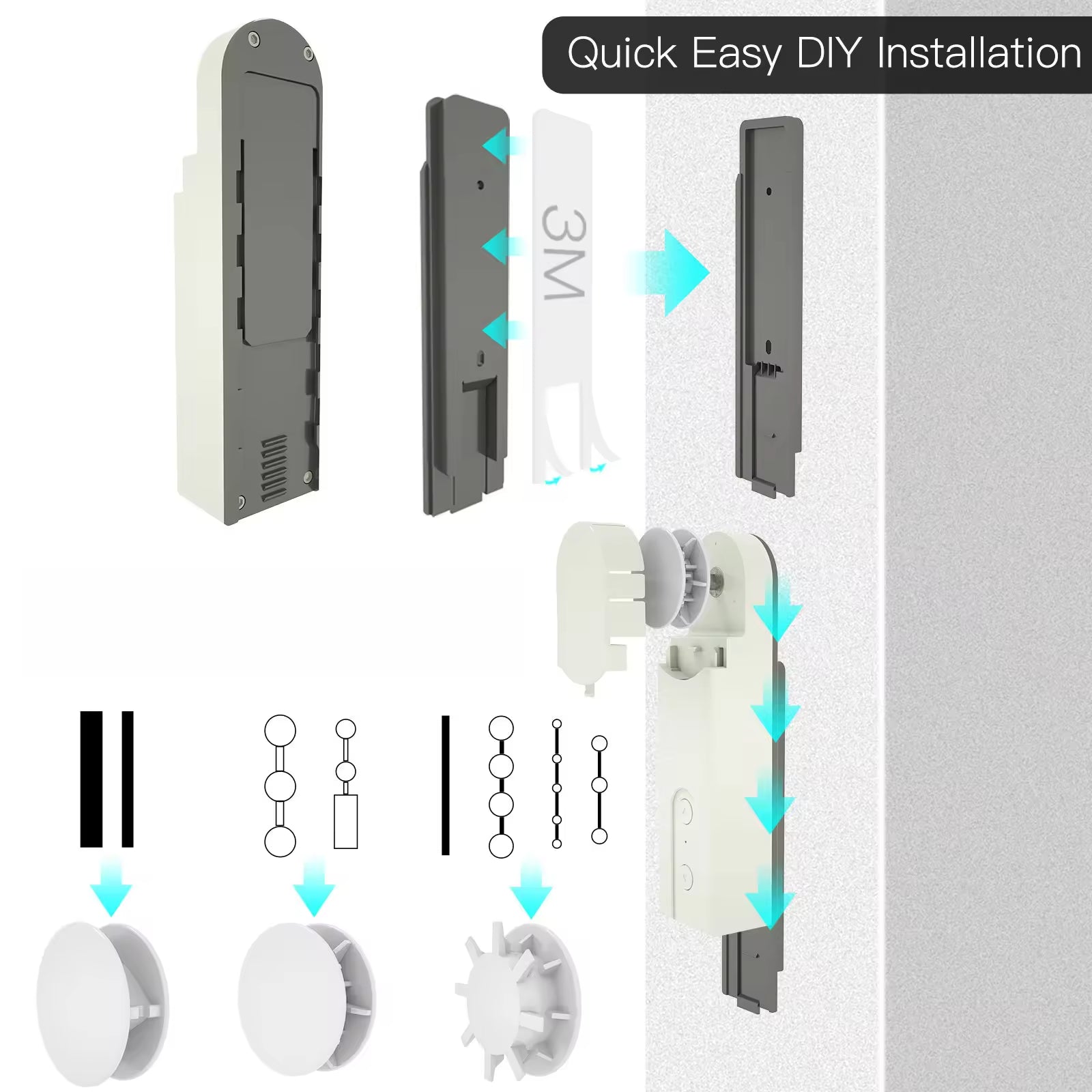 Quick Easy DIY Installation

3M