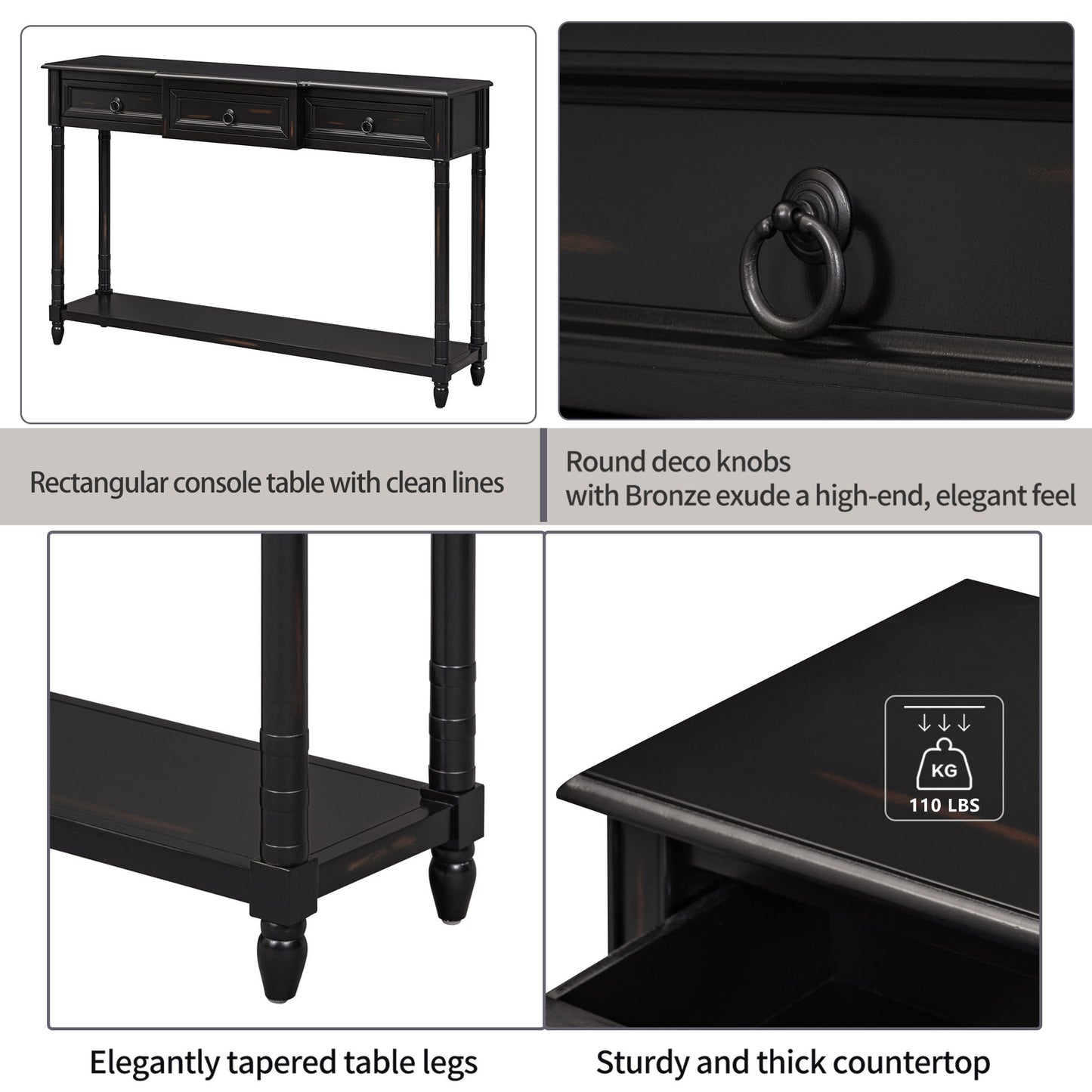 Rectangular console table with clean lines

Round deco knobs
with Bronze exude a high-end, elegant feel

KG
110 LBS

Elegantly tapered table legs

Sturdy and thick countertop