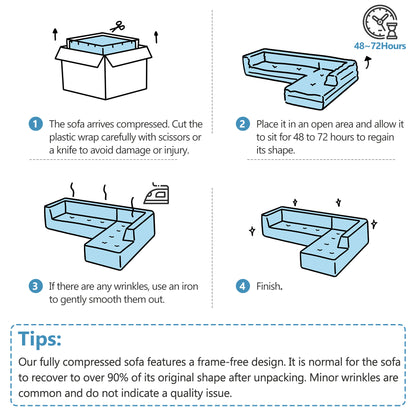 1 The sofa arrives compressed. Cut the plastic wrap carefully with scissors or a knife to avoid damage or injury.

48~72Hours

2 Place it in an open area and allow it to sit for 48 to 72 hours to regain its shape.

3 If there are any wrinkles, use an iron to gently smooth them out.

4 Finish.

Tips:
Our fully compressed sofa features a frame-free design. It is normal for the sofa to recover to over 90% of its original shape after unpacking. Minor wrinkles are common and do not indicate a quality issue.