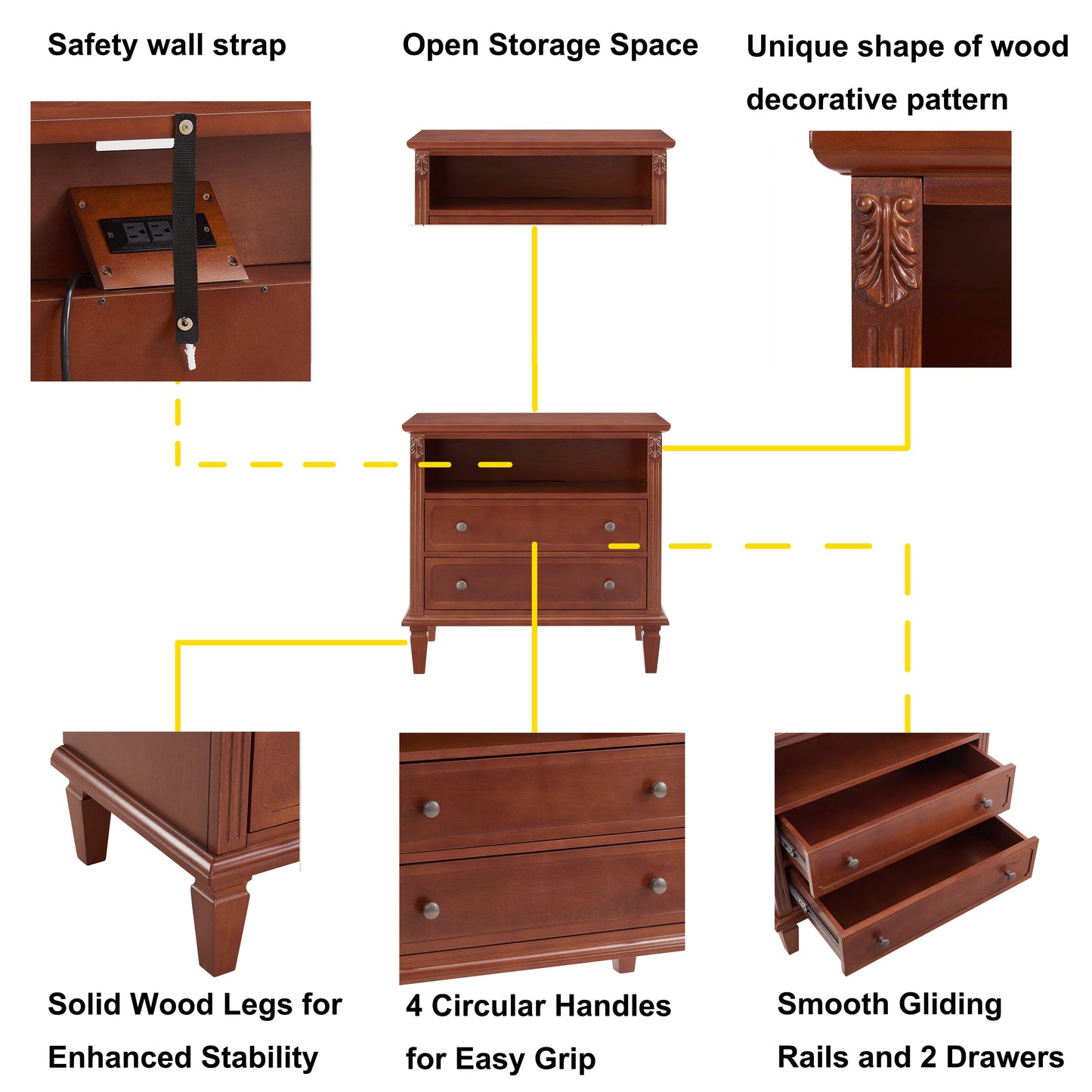 Safety wall strap

Open Storage Space

Unique shape of wood decorative pattern

Solid Wood Legs for Enhanced Stability

4 Circular Handles for Easy Grip

Smooth Gliding Rails and 2 Drawers