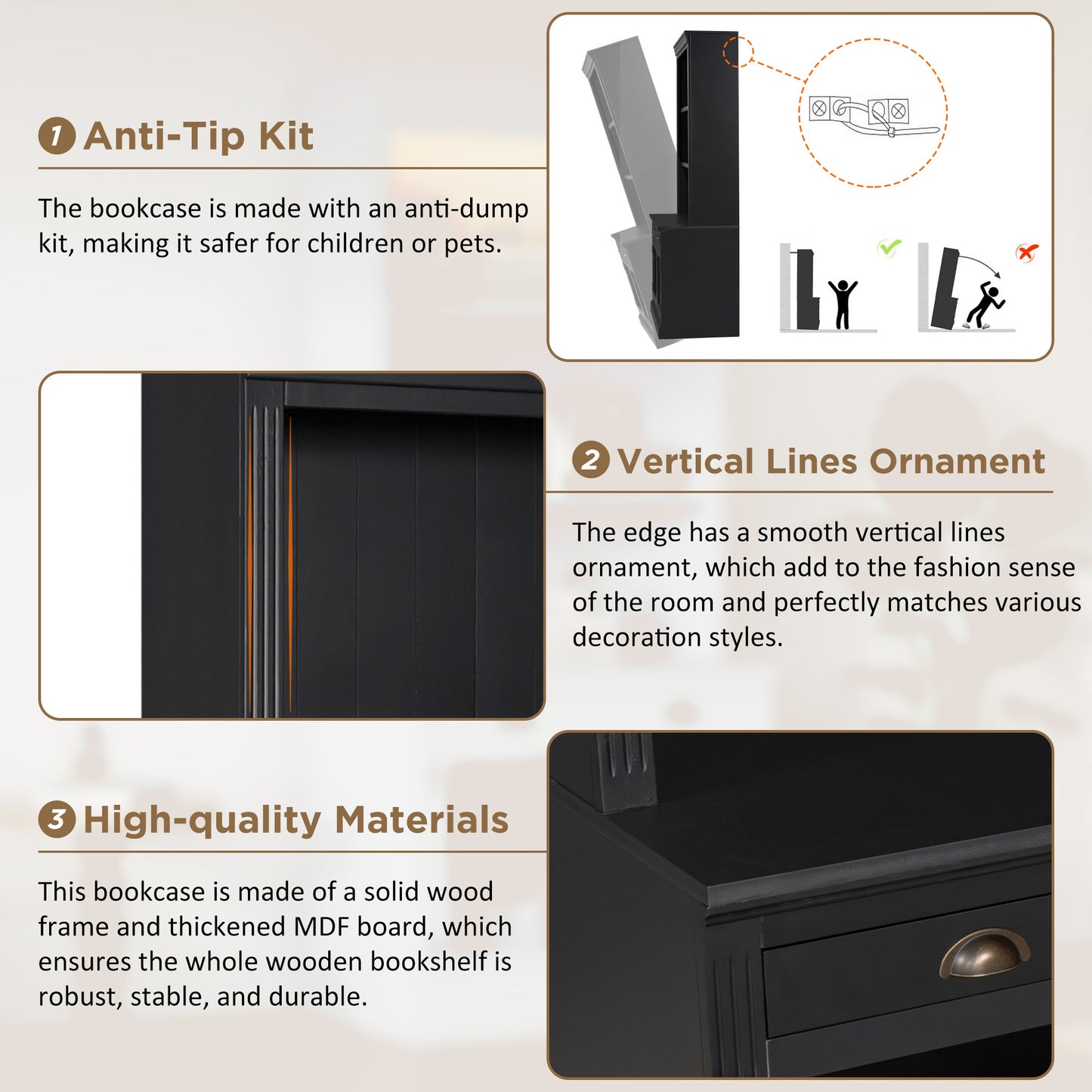 1 Anti-Tip Kit

The bookcase is made with an anti-dump kit, making it safer for children or pets.

2 Vertical Lines Ornament

The edge has a smooth vertical lines ornament, which add to the fashion sense of the room and perfectly matches various decoration styles.

3 High-quality Materials

This bookcase is made of a solid wood frame and thickened MDF board, which ensures the whole wooden bookshelf is robust, stable, and durable.