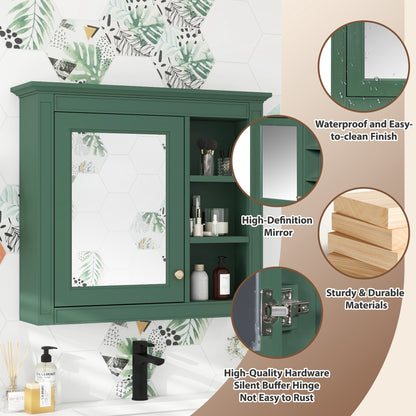 Waterproof and Easy-to-clean Finish

High-Definition Mirror

Sturdy & Durable Materials

High-Quality Hardware
Silent Buffer Hinge
Not Easy to Rust