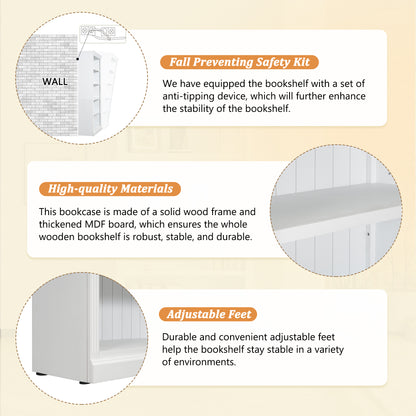 WALL

Fall Preventing Safety Kit

We have equipped the bookshelf with a set of anti-tipping device, which will further enhance the stability of the bookshelf.

High-quality Materials

This bookcase is made of a solid wood frame and thickened MDF board, which ensures the whole wooden bookshelf is robust, stable, and durable.

Adjustable Feet

Durable and convenient adjustable feet help the bookshelf stay stable in a variety of environments.